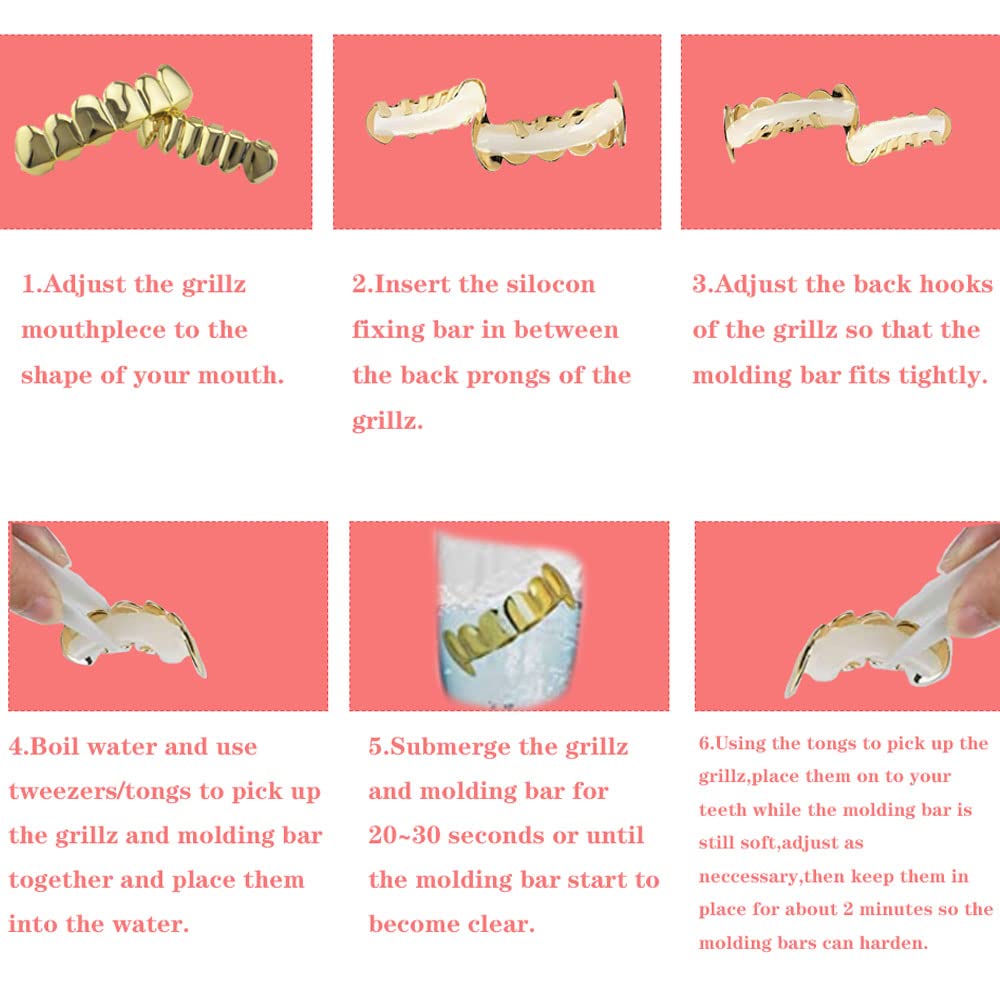 1.Adjust the grillz mouthplece to the shape of your mouth.

2.Insert the silocon fixing bar in between the back prongs of the grillz.

3.Adjust the back hooks of the grillz so that the molding bar fits tightly.

4.Boil water and use tweezers/tongs to pick up the grillz and molding bar together and place them into the water.

5.Submerge the grillz and molding bar for 20~30 seconds or until the molding bar start to become clear.

6.Using the tongs to pick up the grillz,place them on to your teeth while the molding bar is still soft,adjust as neccessary,then keep them in place for about 2 minutes so the molding bars can harden.