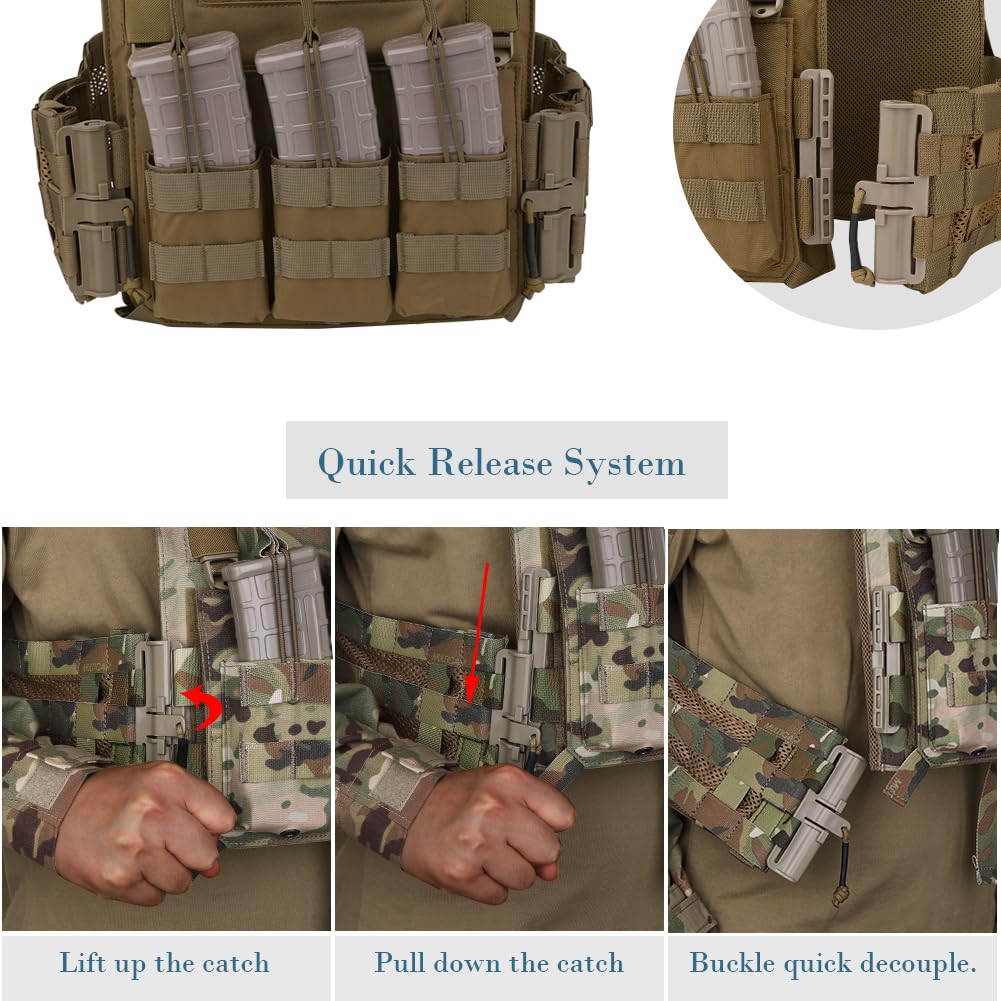 Quick Release System

Lift up the catch

Pull down the catch

Buckle quick decouple.