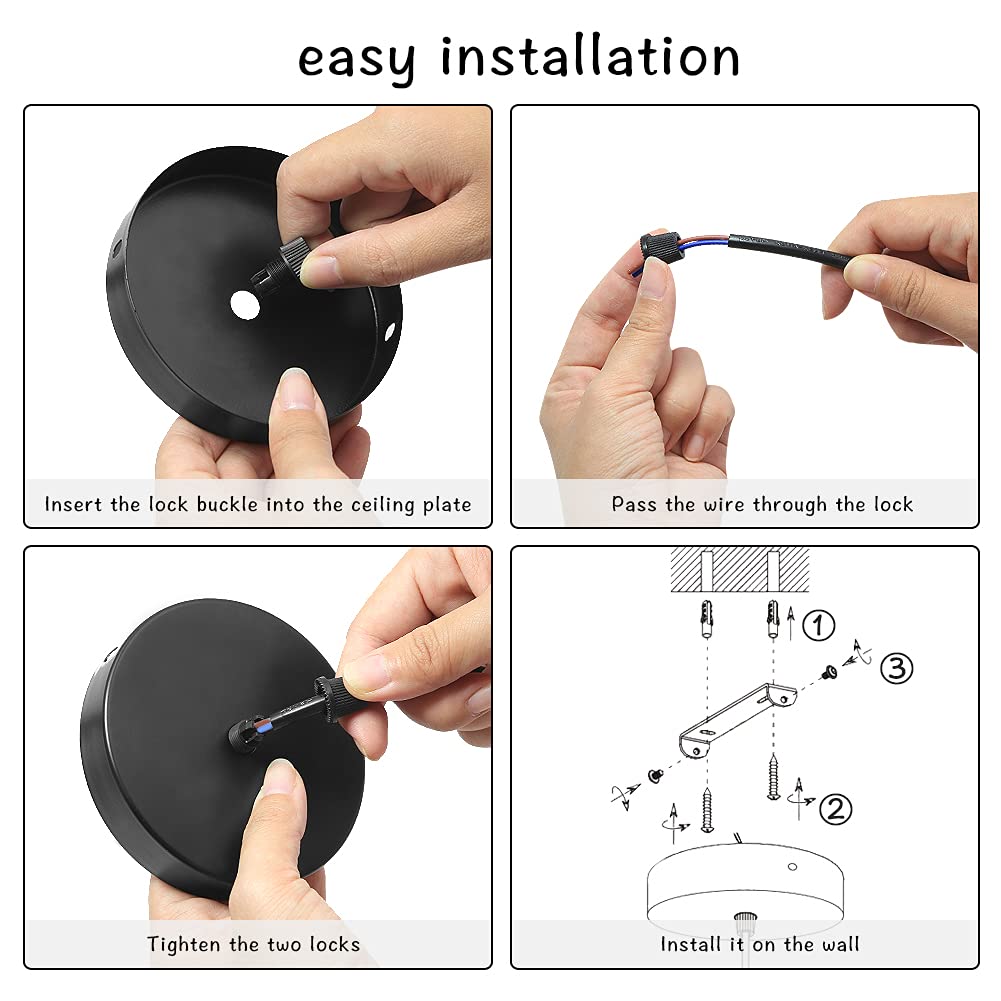 easy installation

Insert the lock buckle into the ceiling plate

Pass the wire through the lock

Tighten the two locks

①

③

②

Install it on the wall