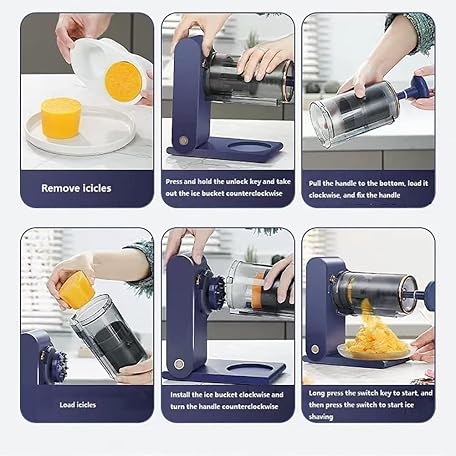 Remove icicles

Press and hold the unlock key and take out the ice bucket counterclockwise

Pull the handle to the bottom, load it clockwise, and fix the handle

Load icicles

Install the ice bucket clockwise and turn the handle counterclockwise

Long press the switch key to start, and then press the switch to start ice shaving