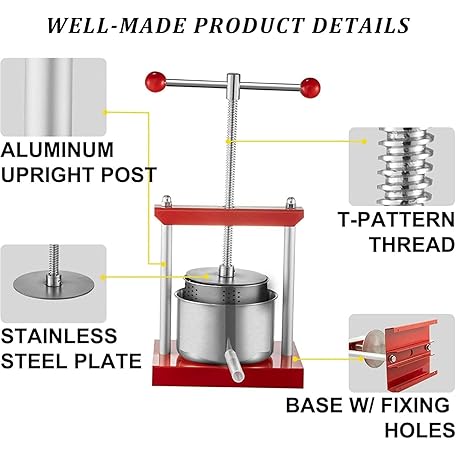 WELL-MADE PRODUCT DETAILS

ALUMINUM UPRIGHT POST

T-PATTERN THREAD

STAINLESS STEEL PLATE

BASE W/ FIXING HOLES