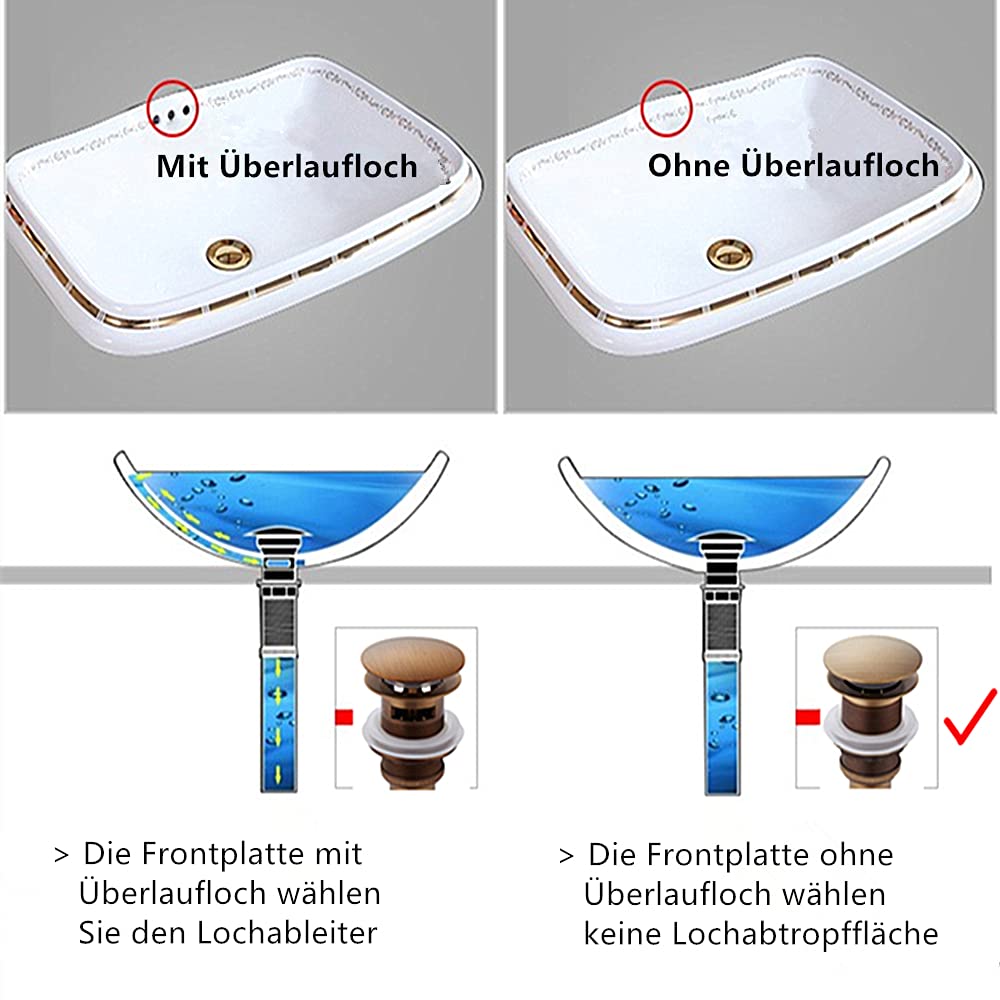 Mit Überlaufloch

Ohne Überlaufloch

> Die Frontplatte mit Überlaufloch wählen Sie den Lochableiter

> Die Frontplatte ohne Überlaufloch wählen keine Lochabtropffläche