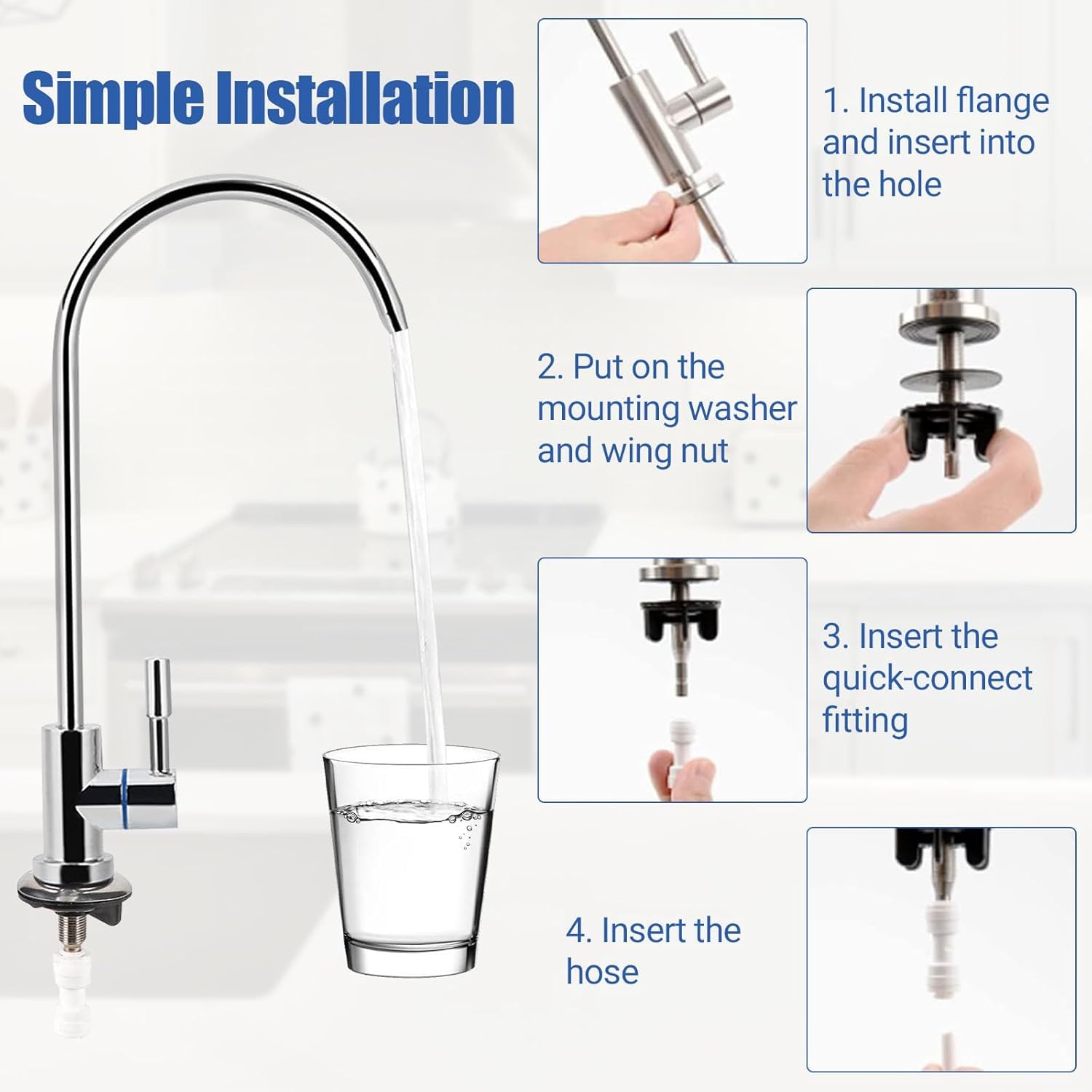 Simple Installation

1. Install flange and insert into the hole

2. Put on the mounting washer and wing nut

3. Insert the quick-connect fitting

4. Insert the hose