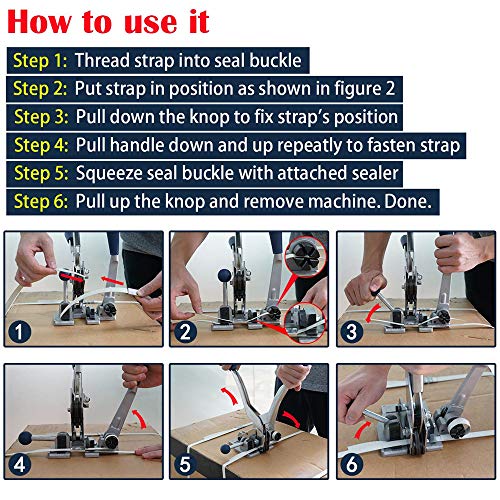 How to use it

Step 1: Thread strap into seal buckle

Step 2: Put strap in position as shown in figure 2

Step 3: Pull down the knop to fix strap's position

Step 4: Pull handle down and up repeatly to fasten strap

Step 5: Squeeze seal buckle with attached sealer

Step 6: Pull up the knop and remove machine. Done.

1

2

3

4

5

6