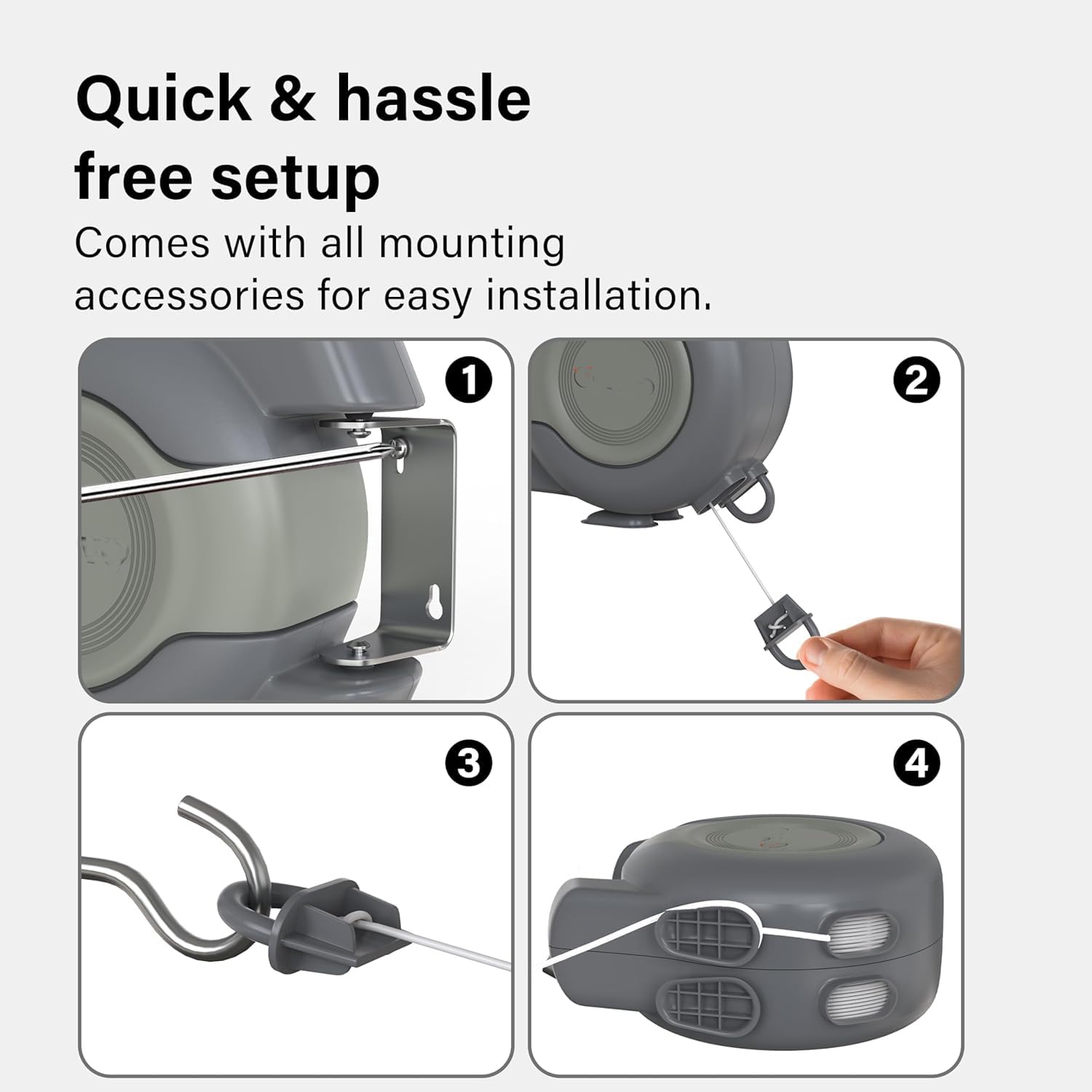 Quick & hassle free setup

Comes with all mounting accessories for easy installation.

1

2

3

4