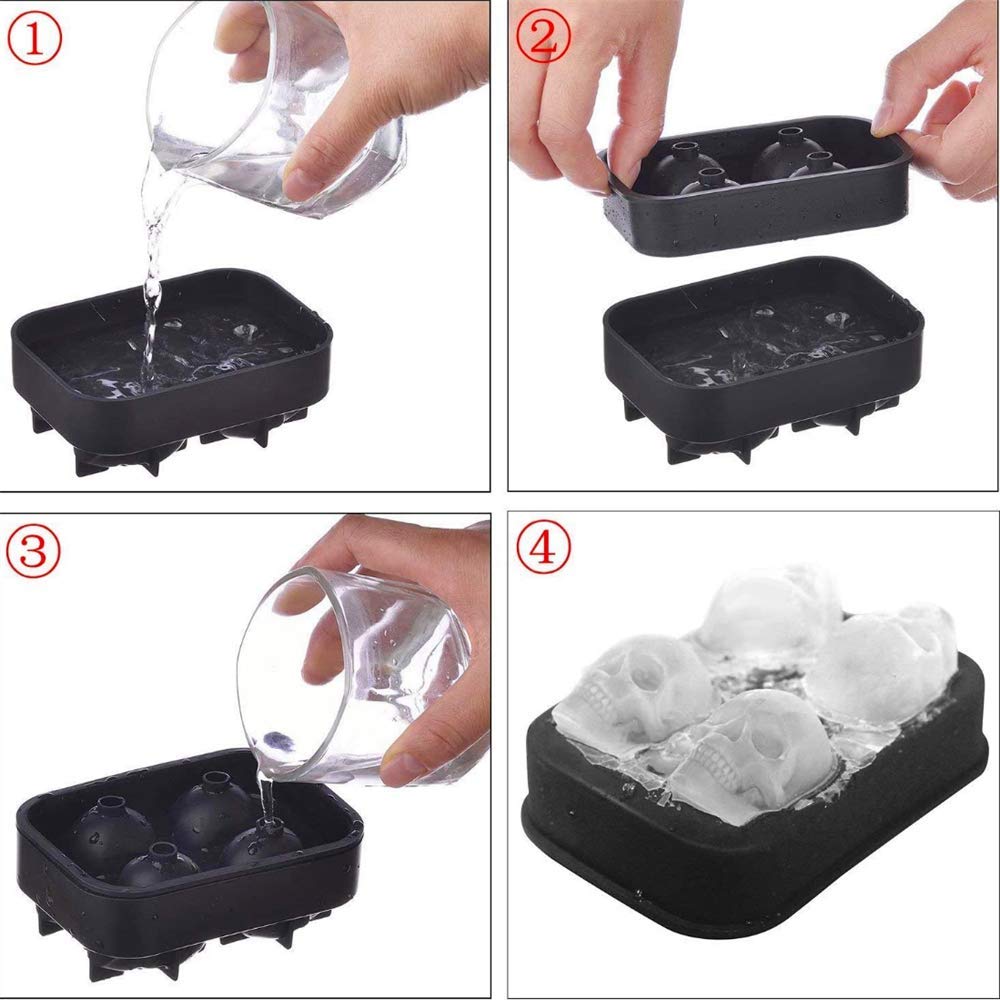 ①

②

③

④