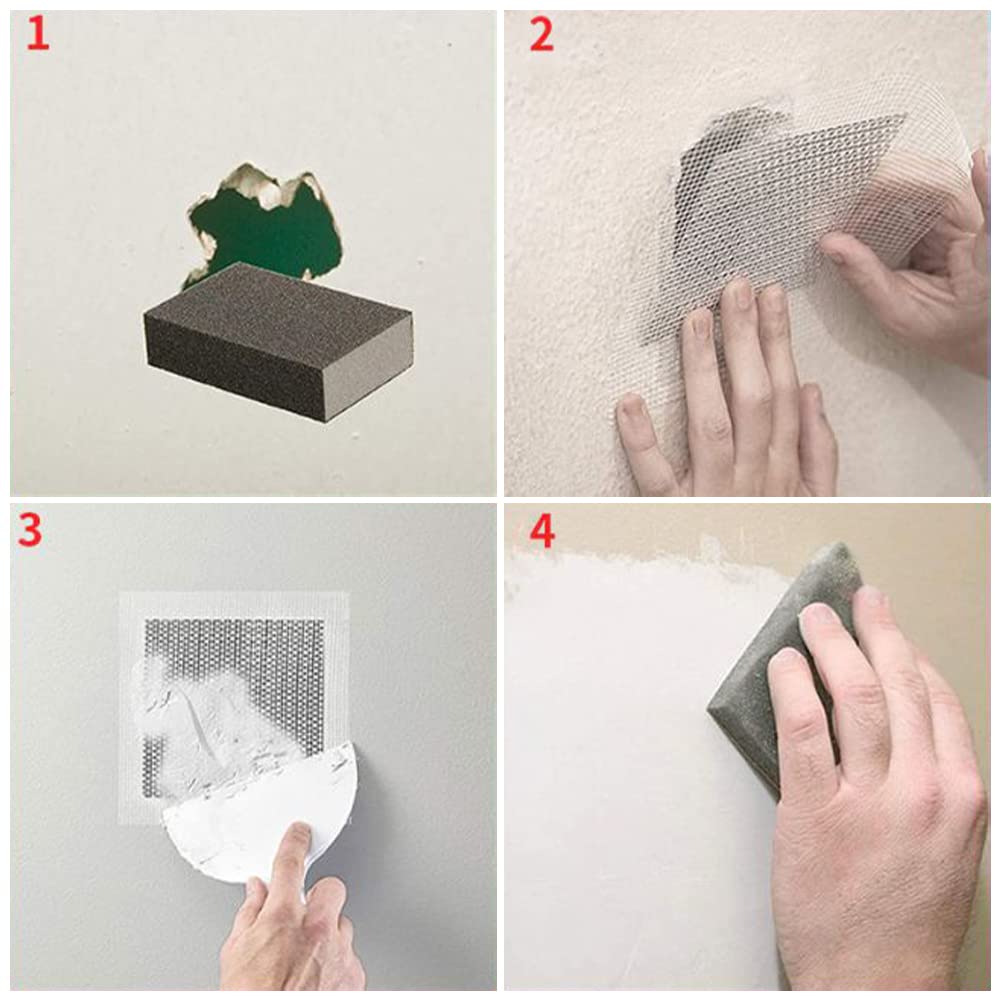 1

2

3

4