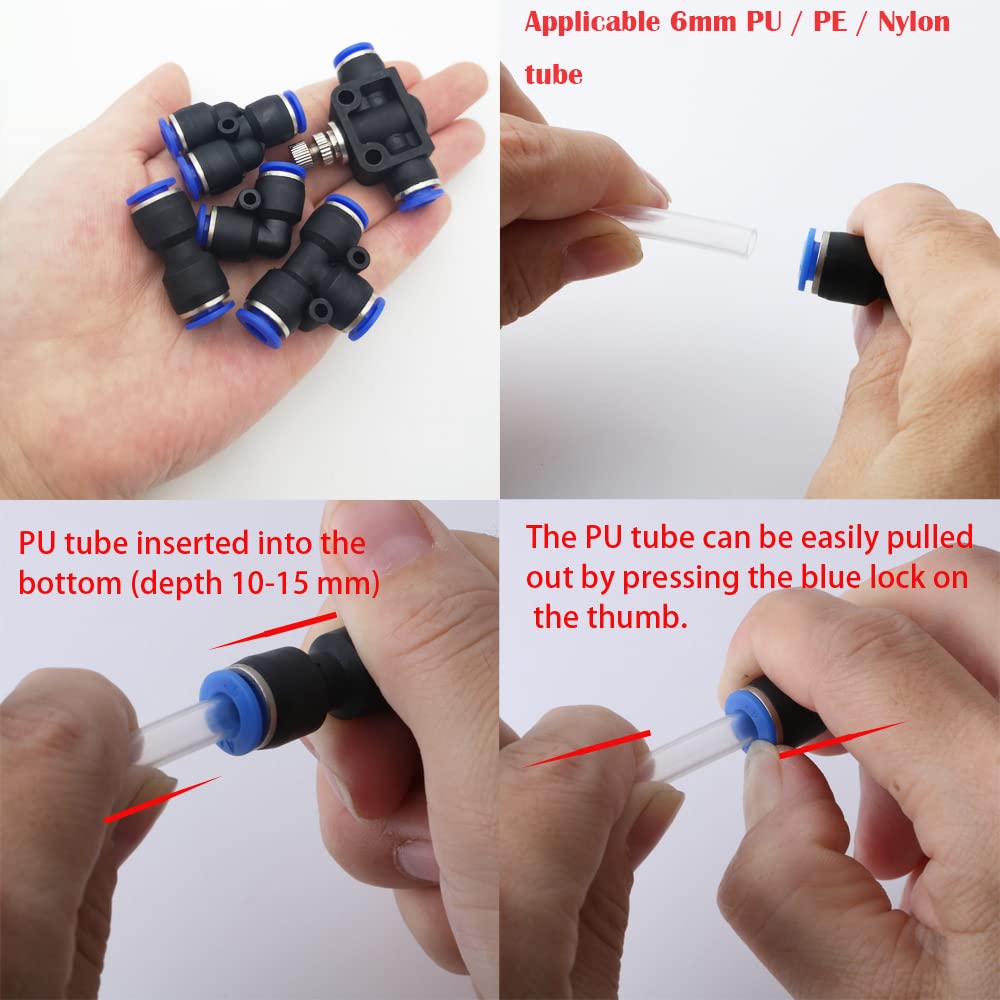 Applicable 6mm PU / PE / Nylon tube

PU tube inserted into the bottom (depth 10-15 mm)

The PU tube can be easily pulled out by pressing the blue lock on the thumb.