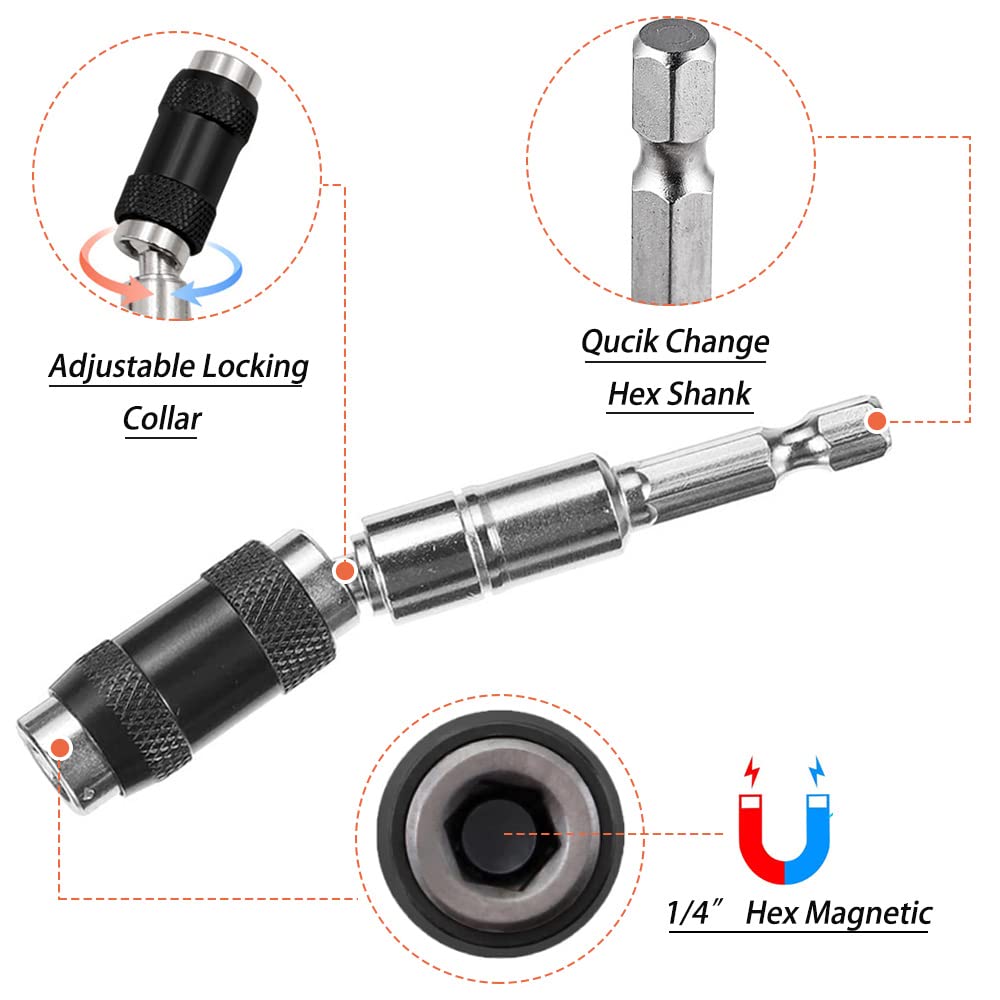 Adjustable Locking Collar

Qucik Change Hex Shank

1/4″ Hex Magnetic