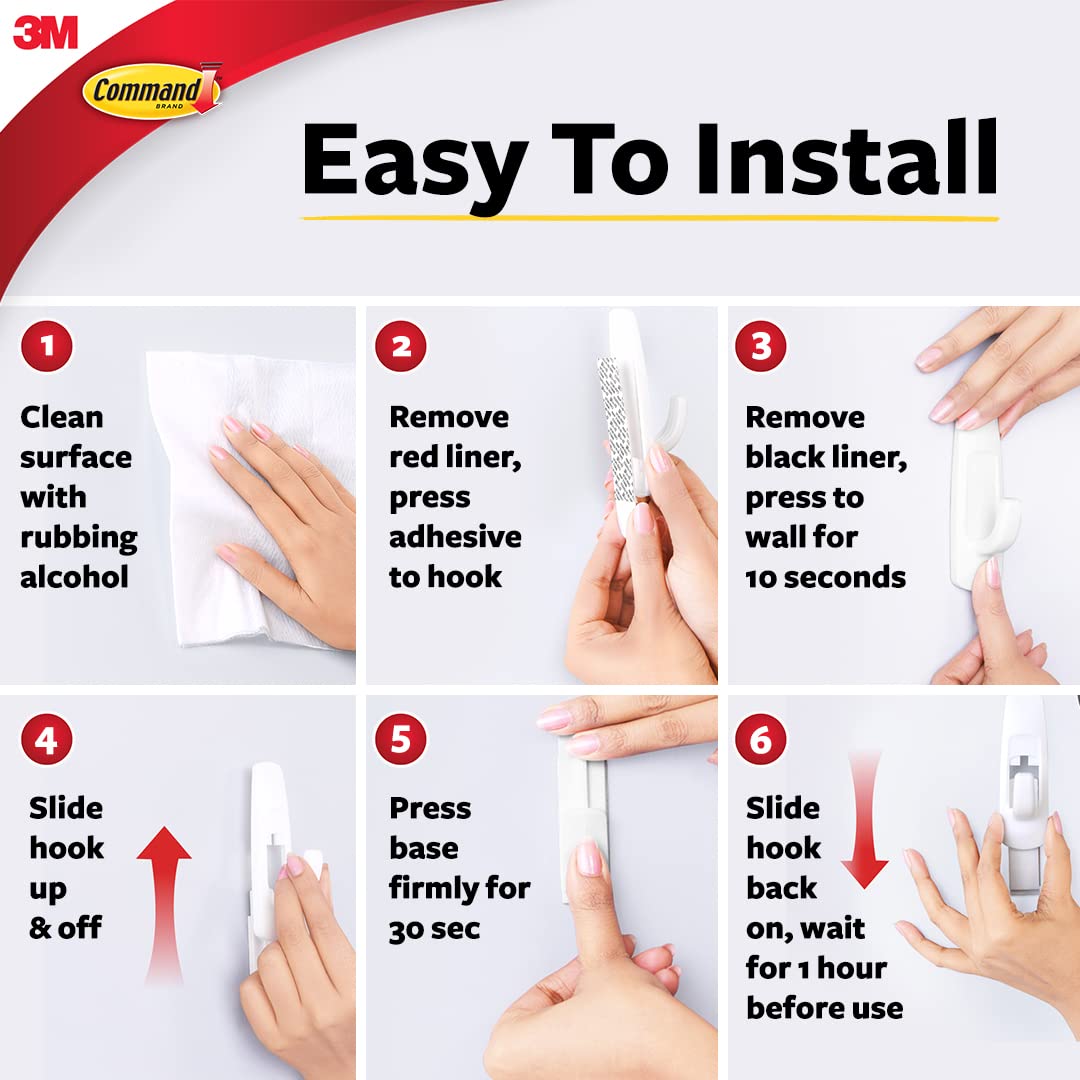 3M

Command BRAND

Easy To Install

1
Clean surface with rubbing alcohol

2
Remove red liner, press adhesive to hook

3
Remove black liner, press to wall for 10 seconds

4
Slide hook up & off

5
Press base firmly for 30 sec

6
Slide hook back on, wait for 1 hour before use