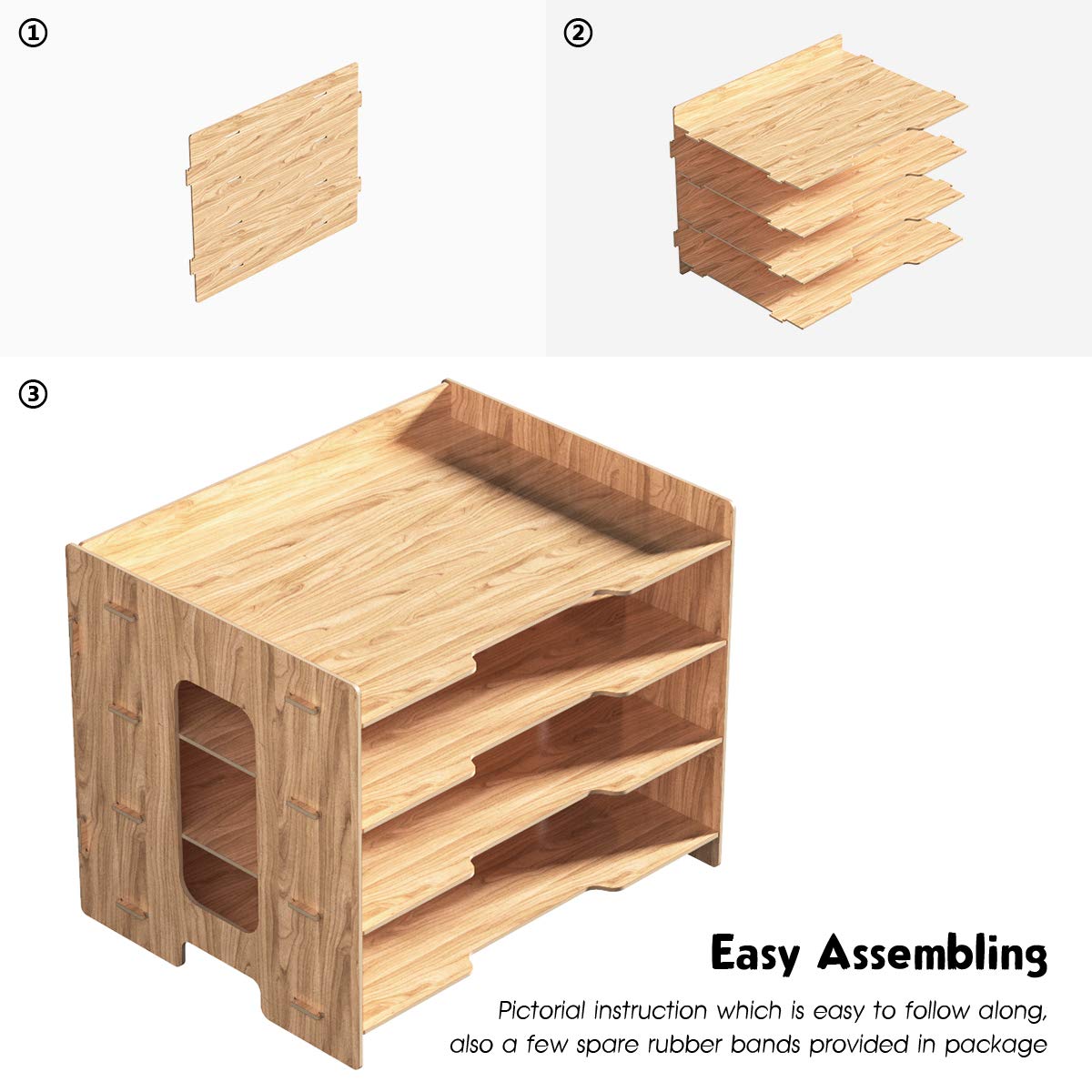 ①

②

③

Easy Assembling

Pictorial instruction which is easy to follow along, also a few spare rubber bands provided in package