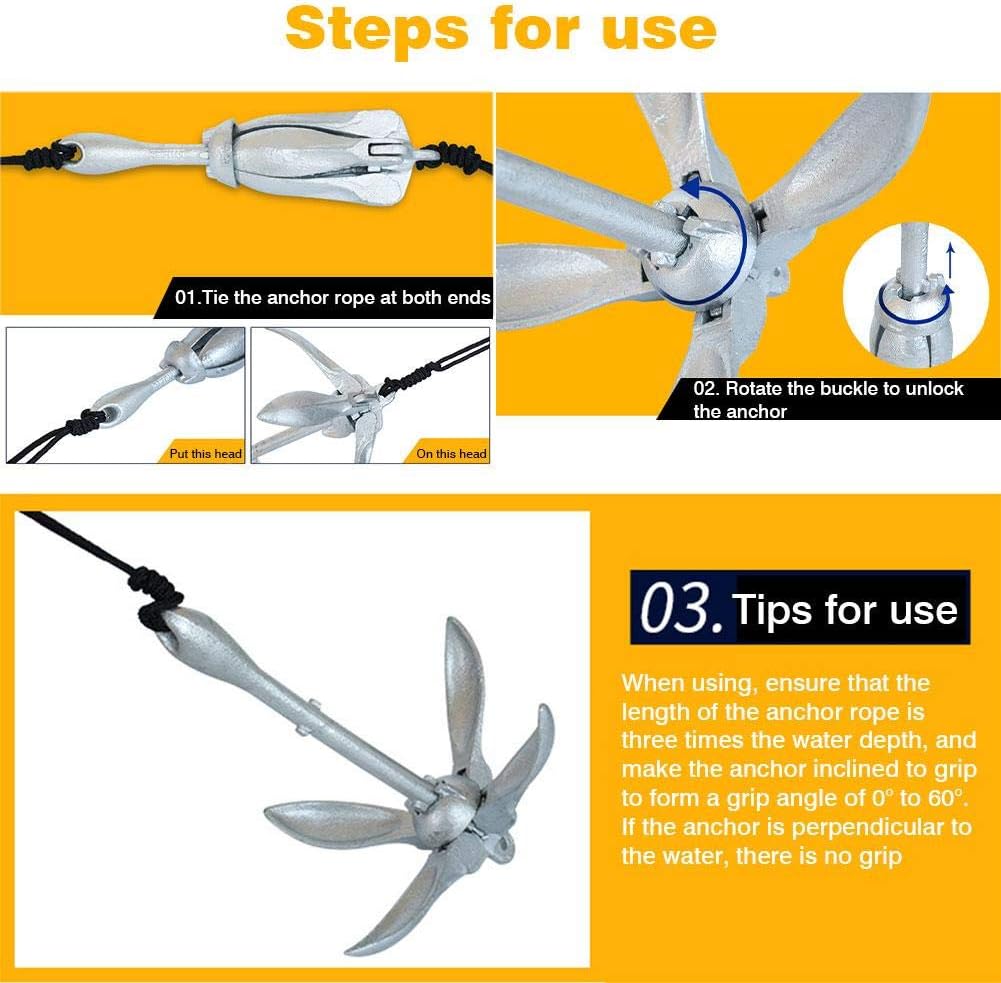 Steps for use

01.Tie the anchor rope at both ends

Put this head

On this head

02. Rotate the buckle to unlock the anchor

03. Tips for use

When using, ensure that the length of the anchor rope is three times the water depth, and make the anchor inclined to grip to form a grip angle of 0° to 60°. If the anchor is perpendicular to the water, there is no grip