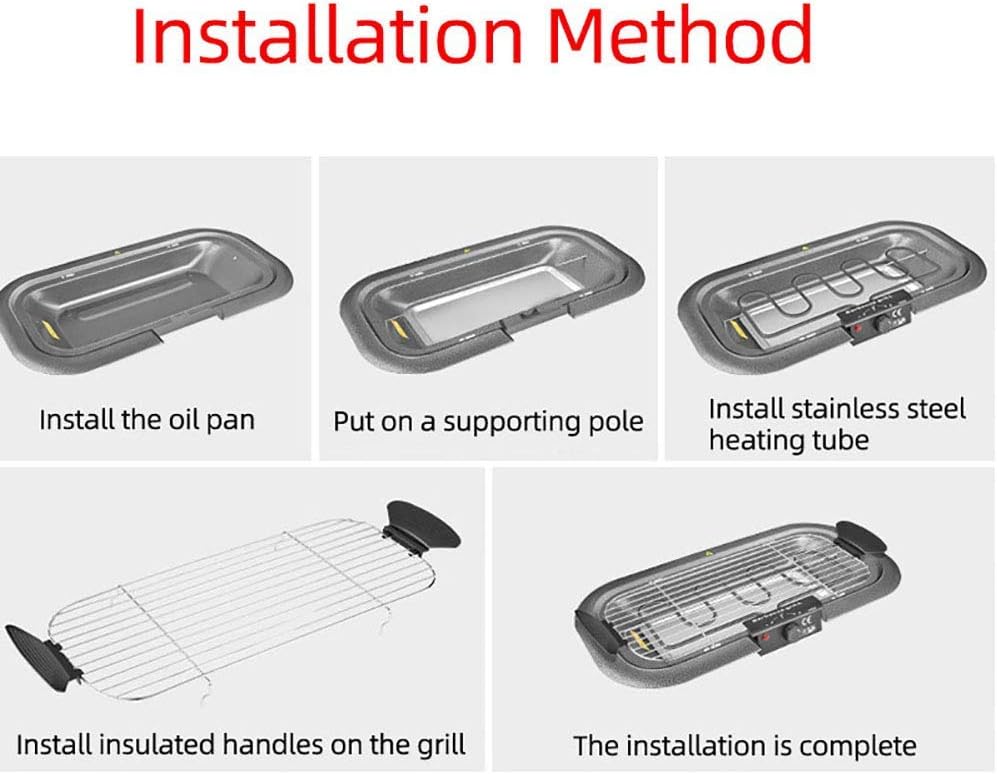 Installation Method

Install the oil pan

Put on a supporting pole

Install stainless steel heating tube

Install insulated handles on the grill

The installation is complete