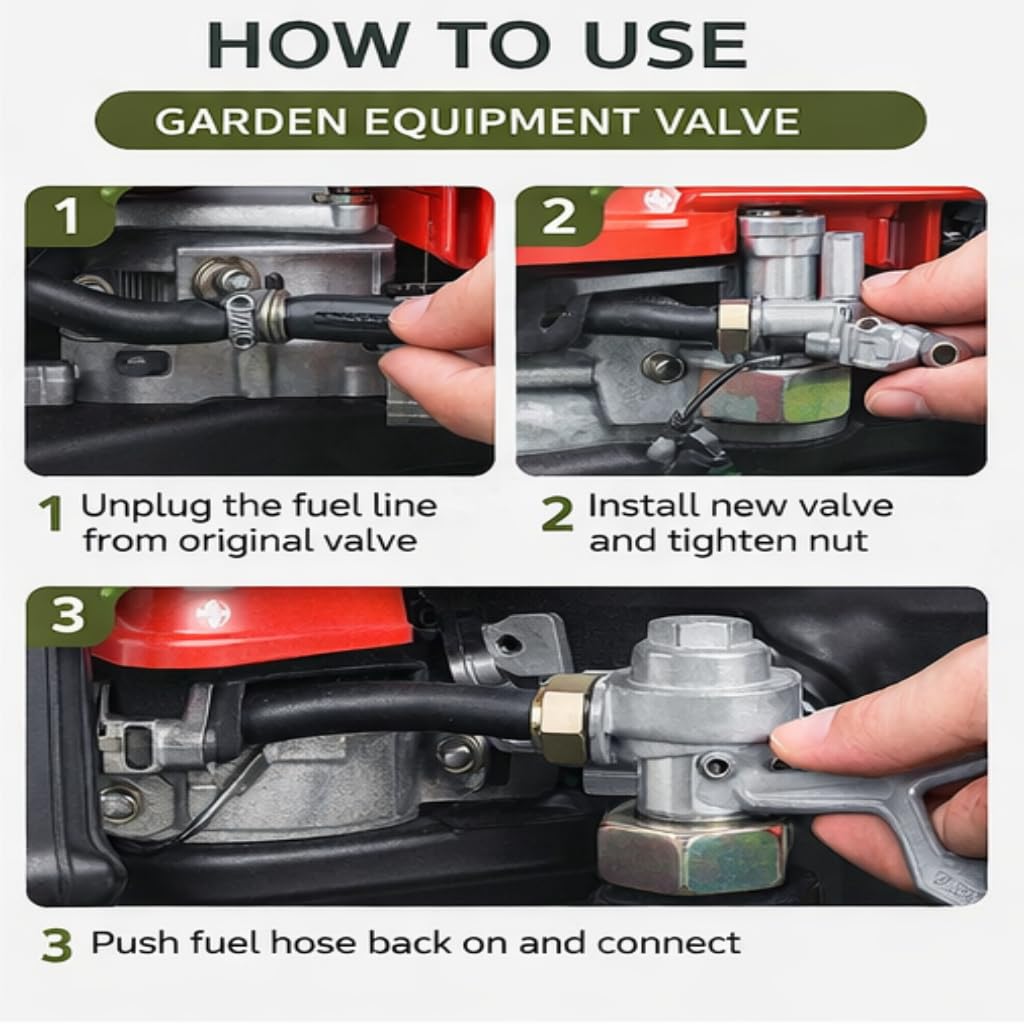 HOW TO USE

GARDEN EQUIPMENT VALVE

1

2

1 Unplug the fuel line from original valve

2 Install new valve and tighten nut

3

3 Push fuel hose back on and connect