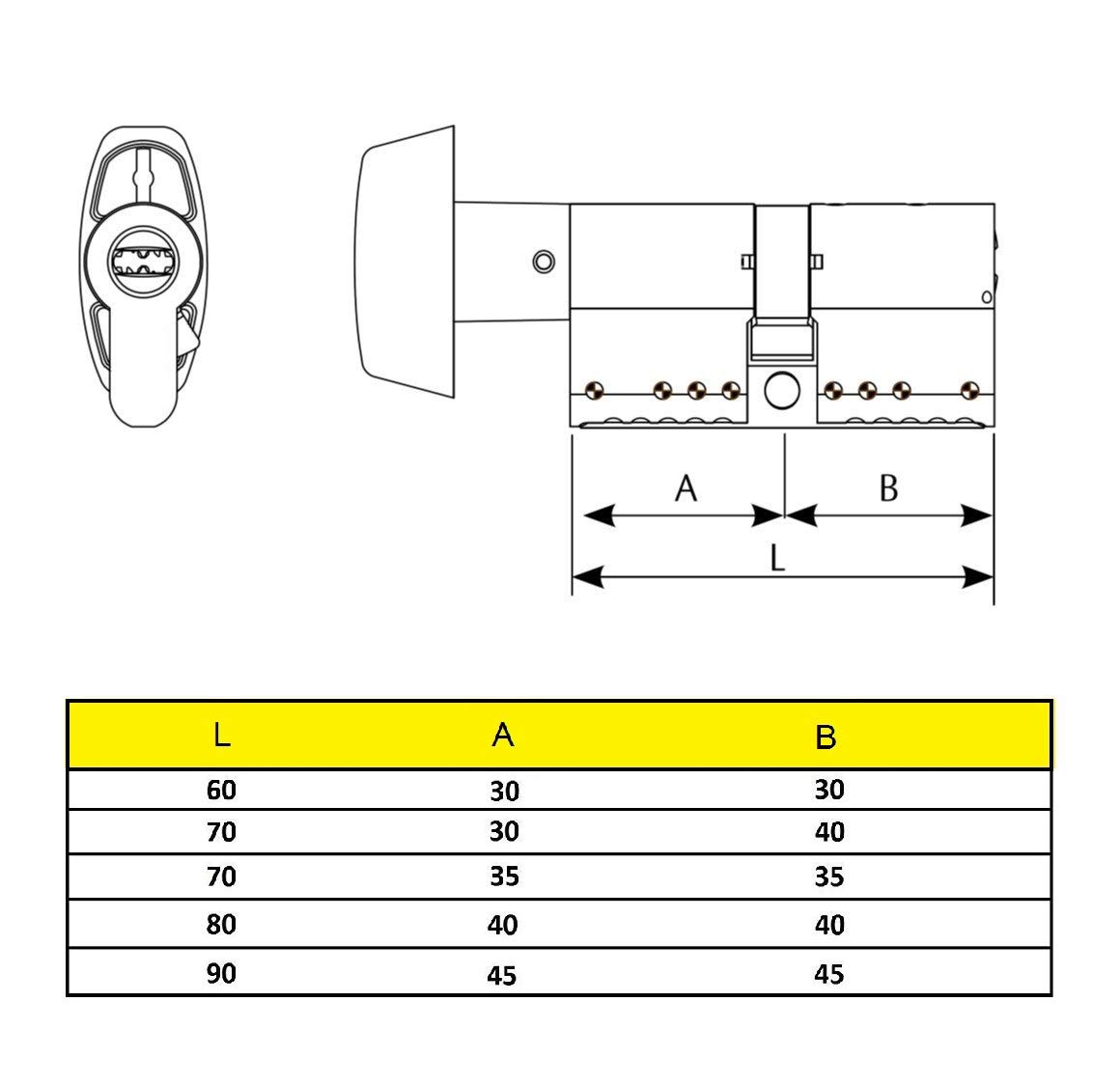 A B
L

| L | A | B |
|---|---|---|
| 60 | 30 | 30 |
| 70 | 30 | 40 |
| 70 | 35 | 35 |
| 80 | 40 | 40 |
| 90 | 45 | 45 |