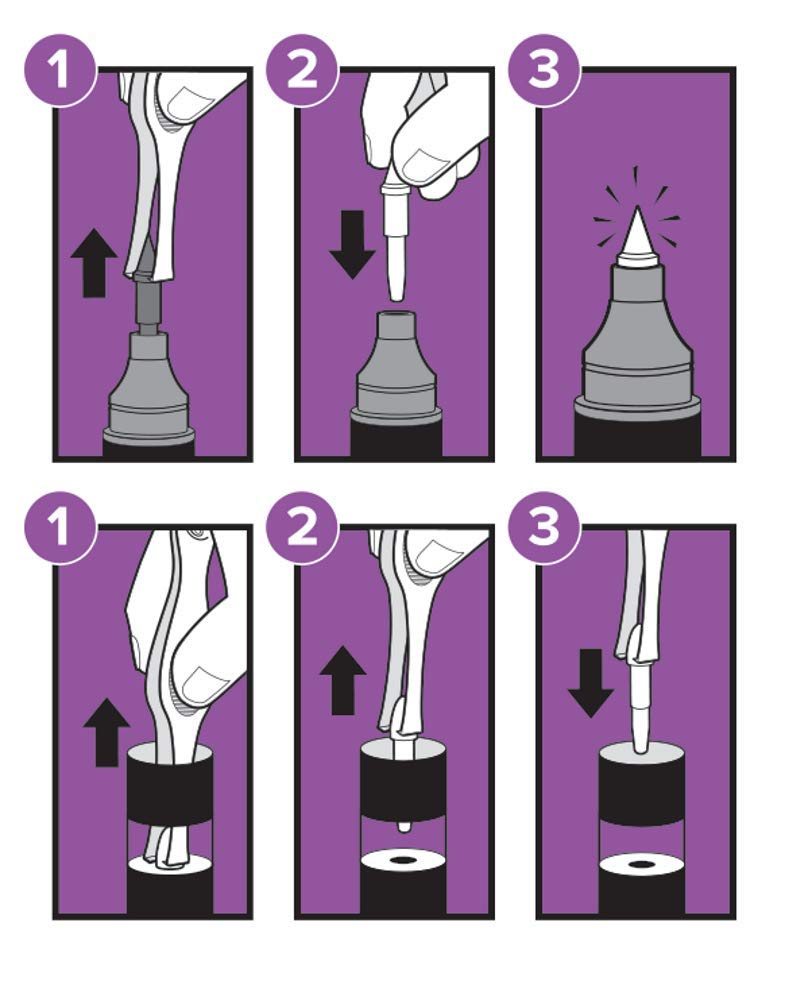 1
2
3
1
2
3