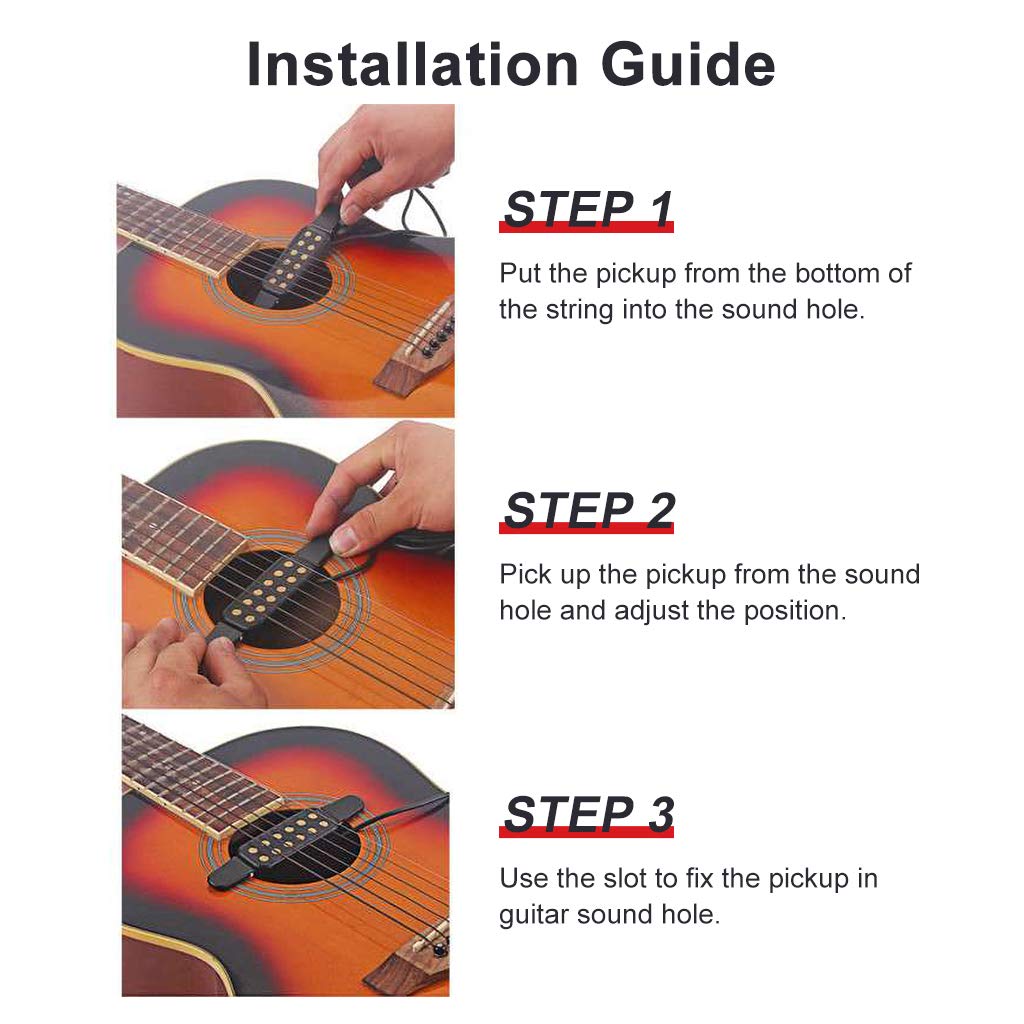 Installation Guide

STEP 1

Put the pickup from the bottom of the string into the sound hole.

STEP 2

Pick up the pickup from the sound hole and adjust the position.

STEP 3

Use the slot to fix the pickup in guitar sound hole.