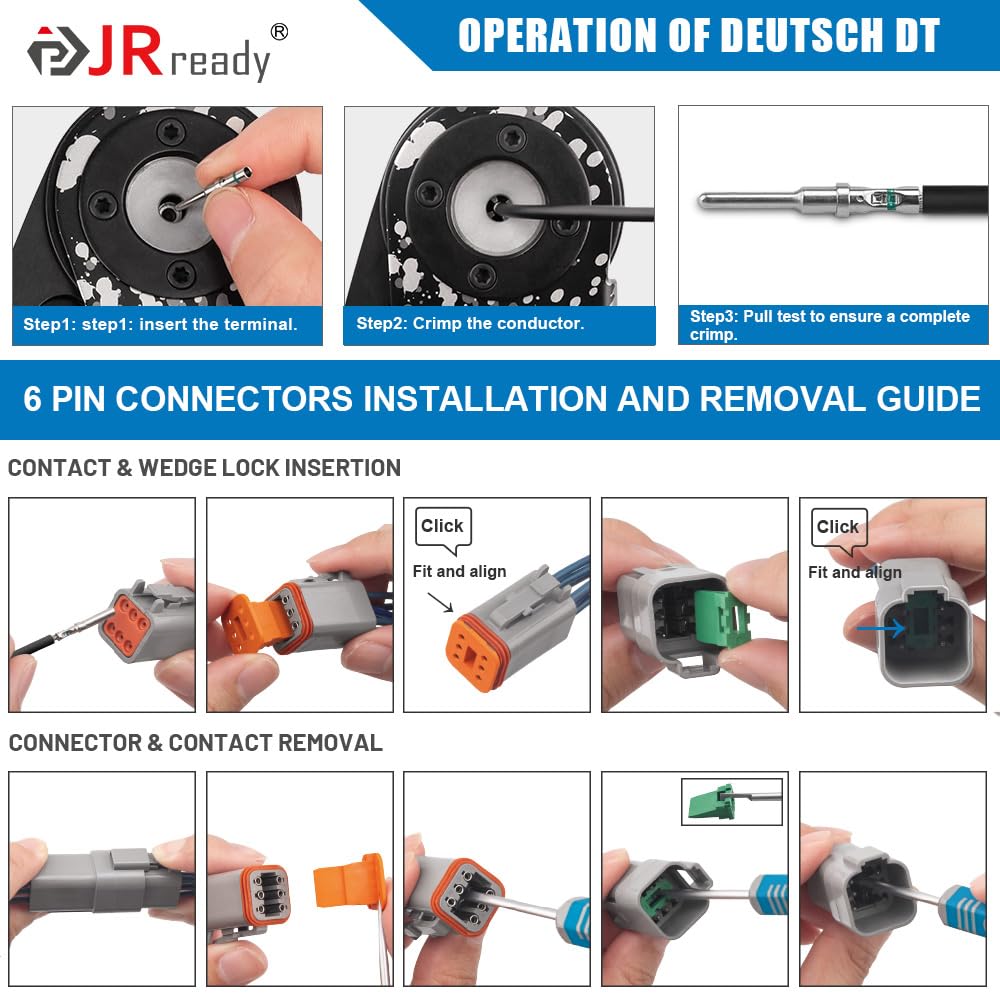 JRready®

OPERATION OF DEUTSCH DT

Step1: step1: insert the terminal.

Step2: Crimp the conductor.

Step3: Pull test to ensure a complete crimp.

6 PIN CONNECTORS INSTALLATION AND REMOVAL GUIDE

CONTACT & WEDGE LOCK INSERTION

Click

Fit and align

Click

Fit and align

CONNECTOR & CONTACT REMOVAL