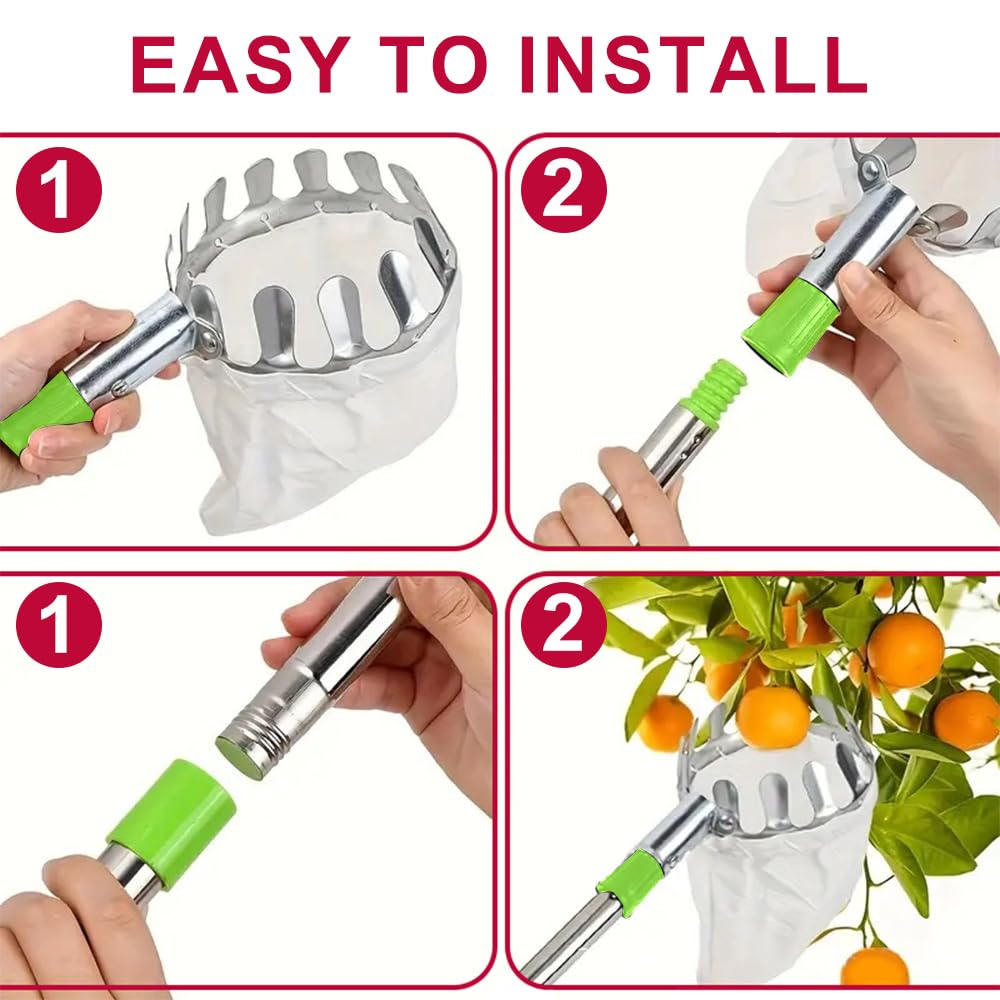 EASY TO INSTALL

1

2

1

2