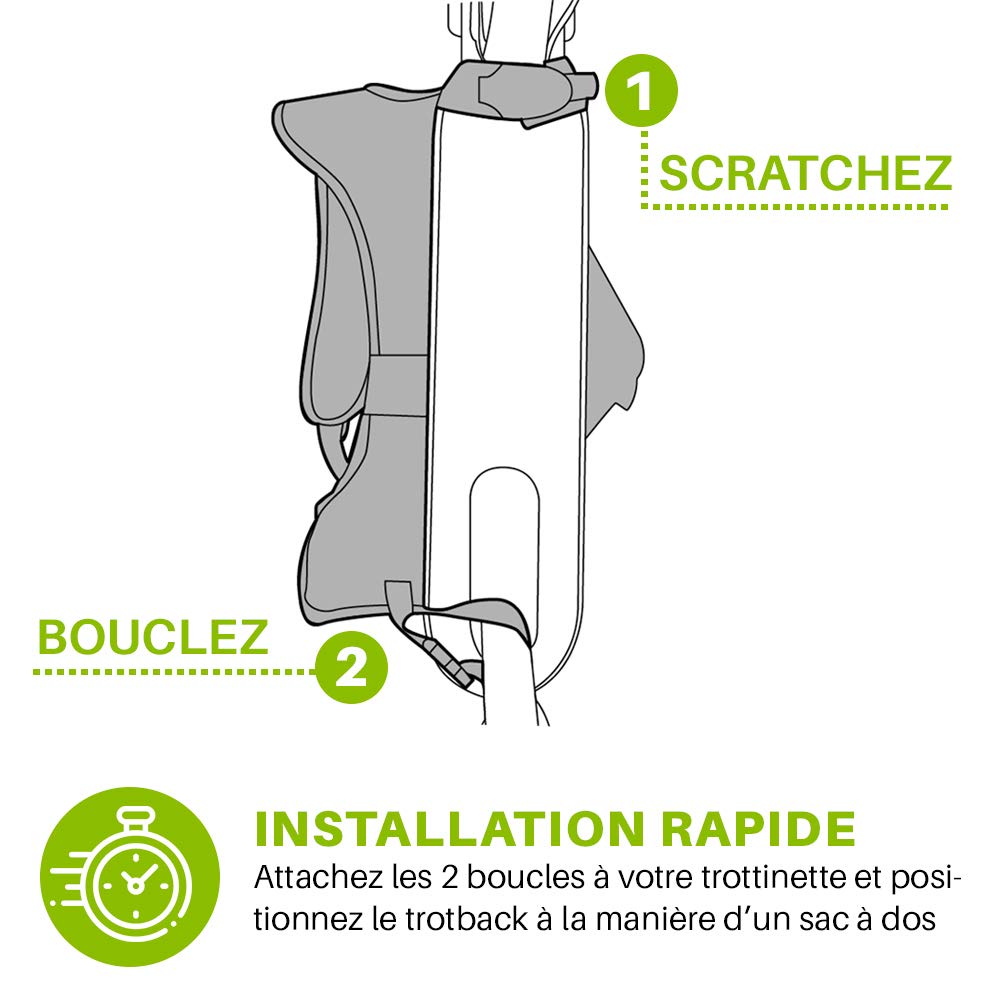 1
SCRATCHEZ

BOUCLEZ
2

INSTALLATION RAPIDE
Attachez les 2 boucles à votre trottinette et positionnez le trotback à la manière d'un sac à dos