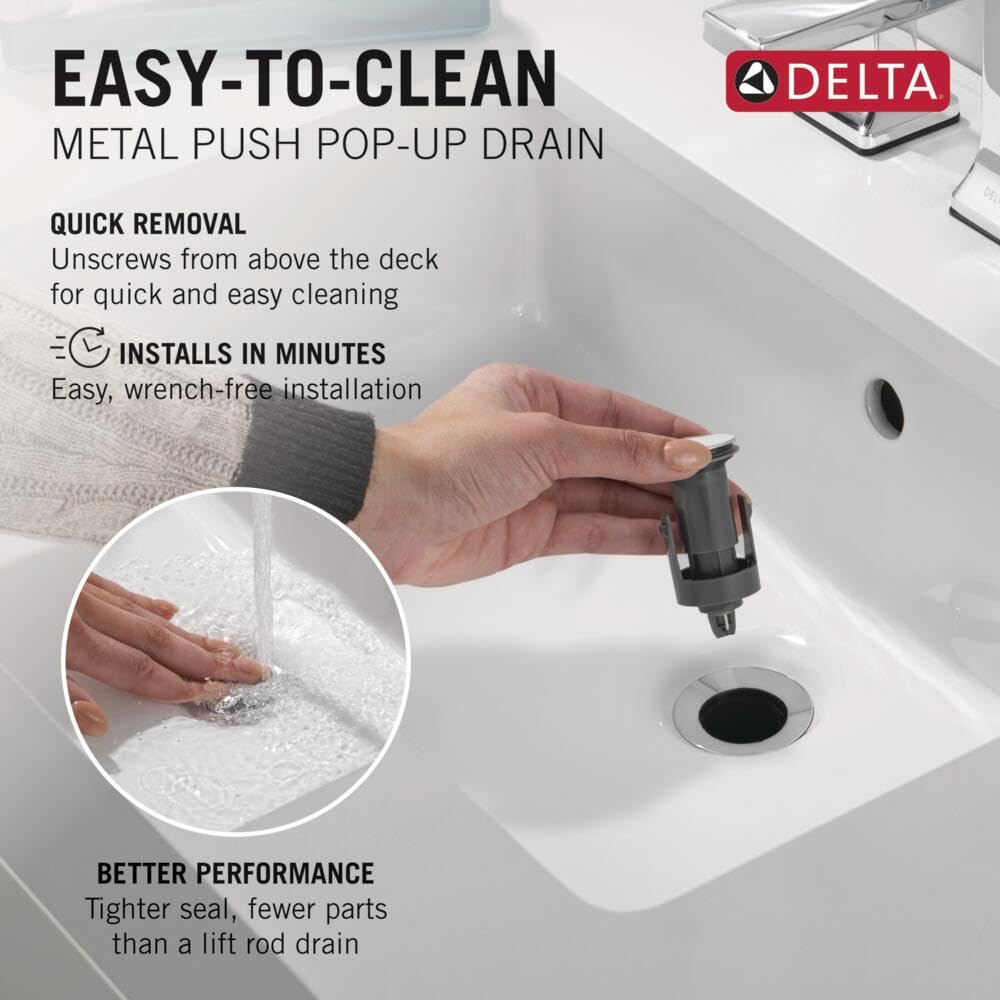 EASY-TO-CLEAN
METAL PUSH POP-UP DRAIN

DELTA

QUICK REMOVAL
Unscrews from above the deck for quick and easy cleaning

INSTALLS IN MINUTES
Easy, wrench-free installation

BETTER PERFORMANCE
Tighter seal, fewer parts than a lift rod drain