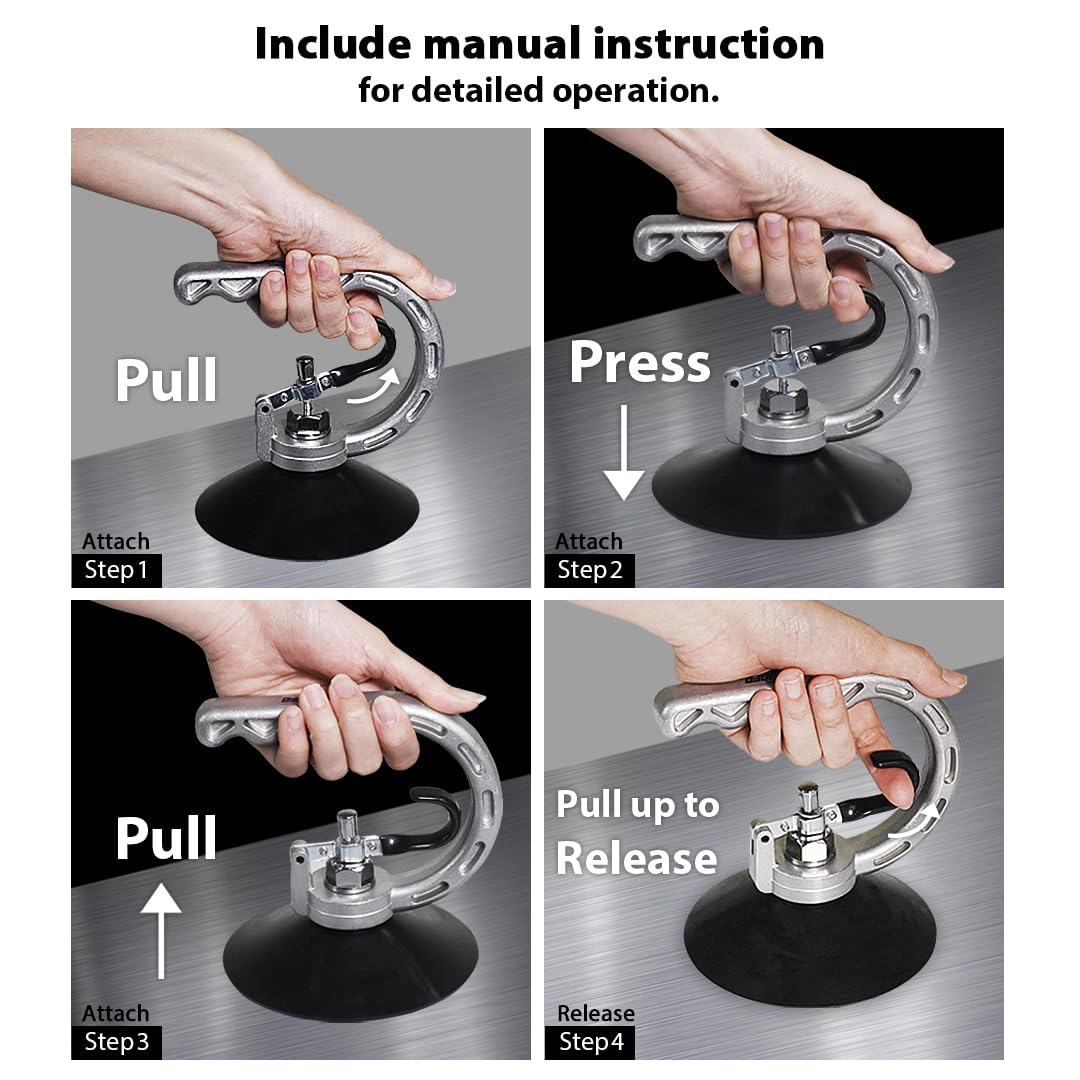 Include manual instruction
for detailed operation.

Pull

Attach
Step 1

Press

Attach
Step 2

Pull

Attach
Step 3

Pull up to
Release

Release
Step 4