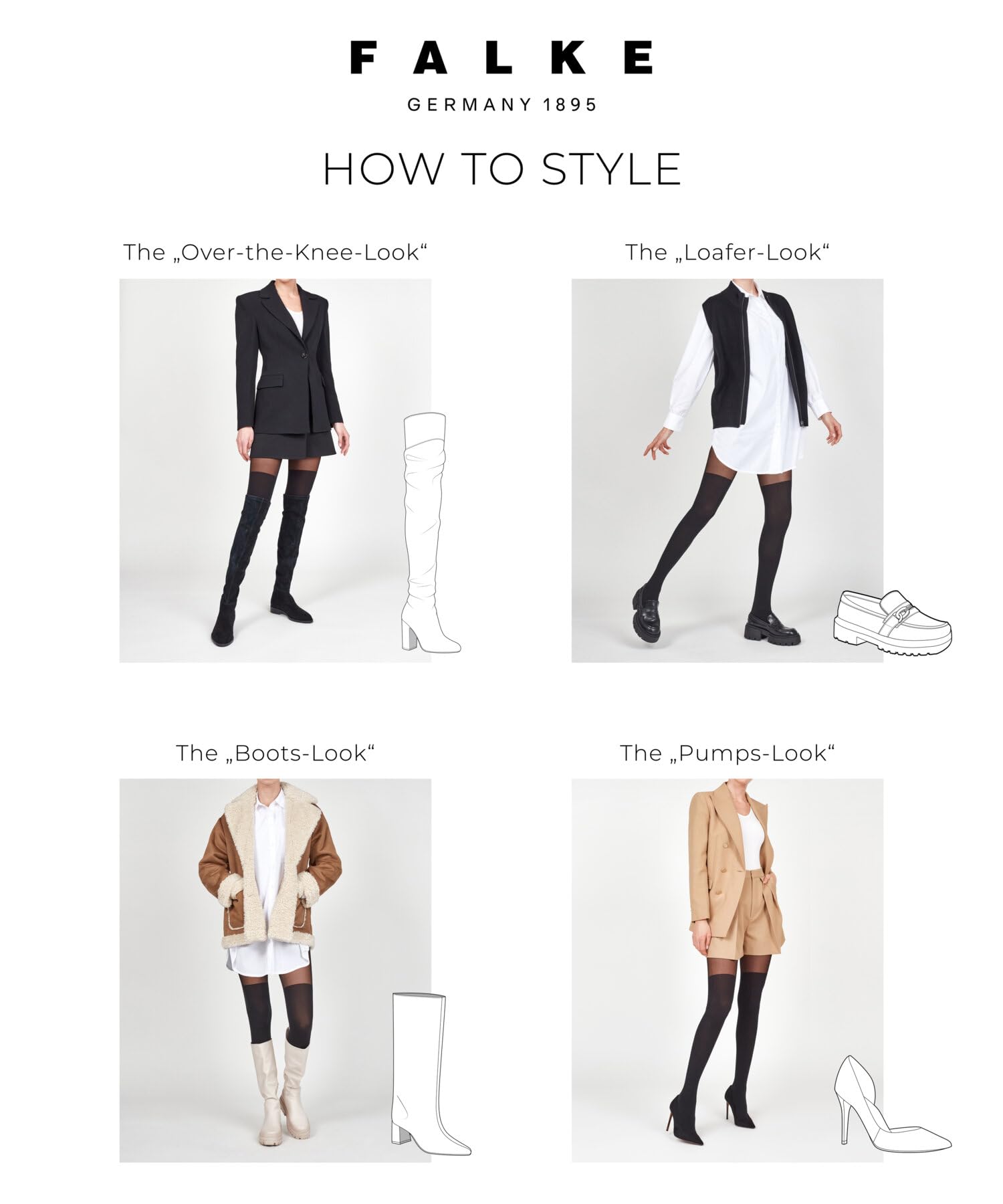 FALKE
GERMANY 1895

HOW TO STYLE

The „Over-the-Knee-Look“

The „Loafer-Look“

The „Boots-Look“

The „Pumps-Look“