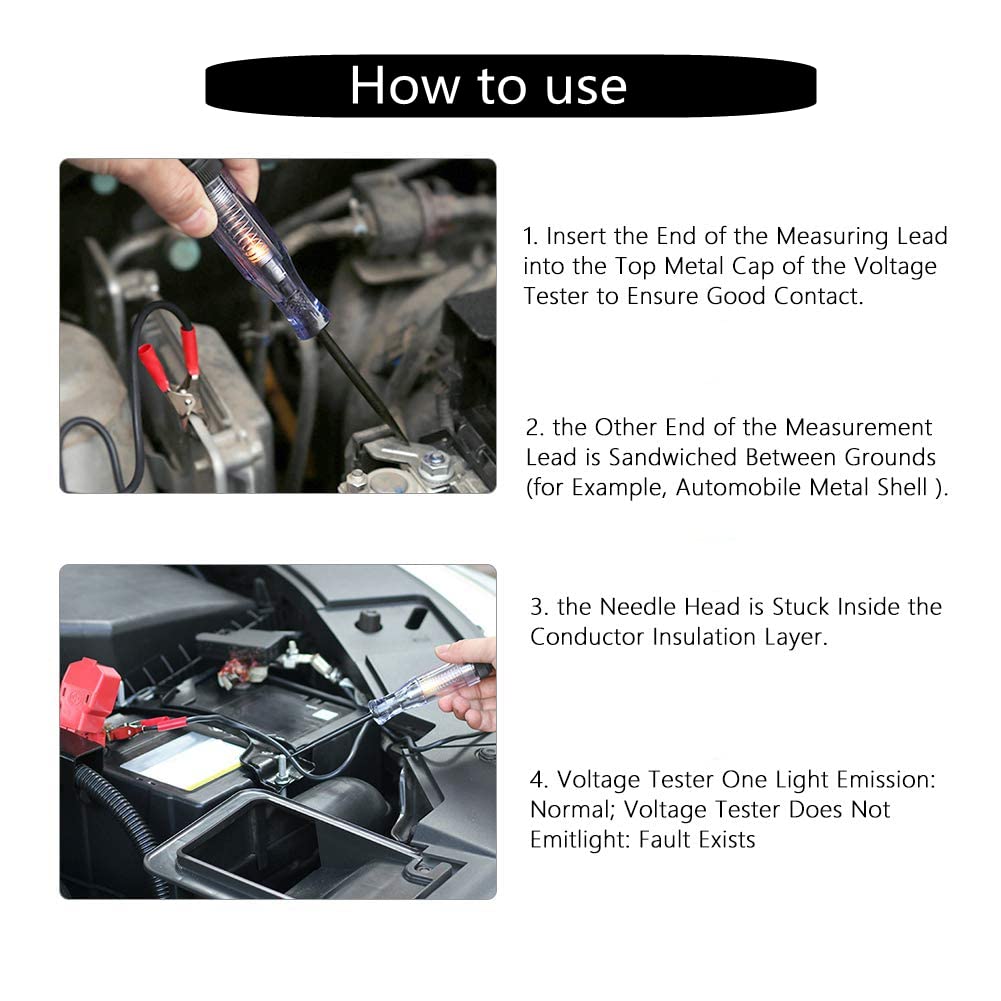 How to use

1. Insert the End of the Measuring Lead into the Top Metal Cap of the Voltage Tester to Ensure Good Contact.

2. the Other End of the Measurement Lead is Sandwiched Between Grounds (for Example, Automobile Metal Shell ).

3. the Needle Head is Stuck Inside the Conductor Insulation Layer.

4. Voltage Tester One Light Emission: Normal; Voltage Tester Does Not Emitlight: Fault Exists