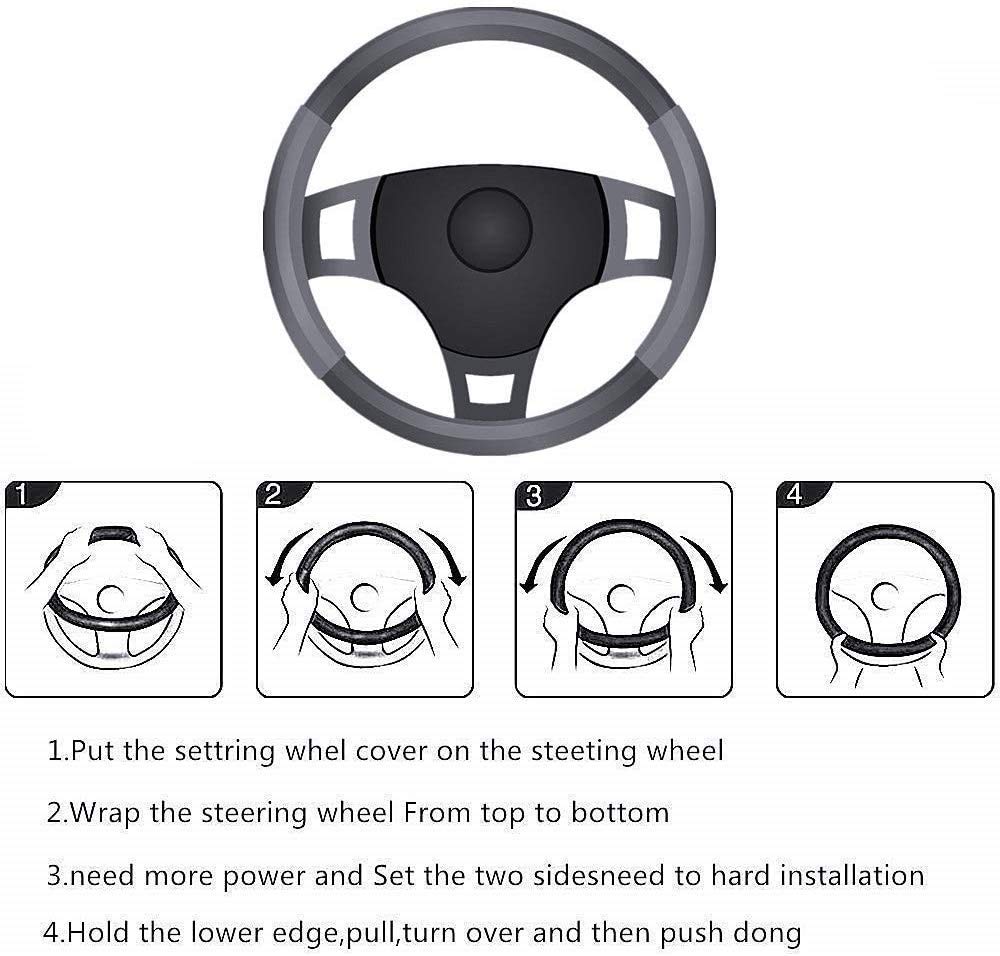 1

2

3

4

1.Put the settring whel cover on the steeting wheel

2.Wrap the steering wheel From top to bottom

3.need more power and Set the two sidesneed to hard installation

4.Hold the lower edge,pull,turn over and then push dong