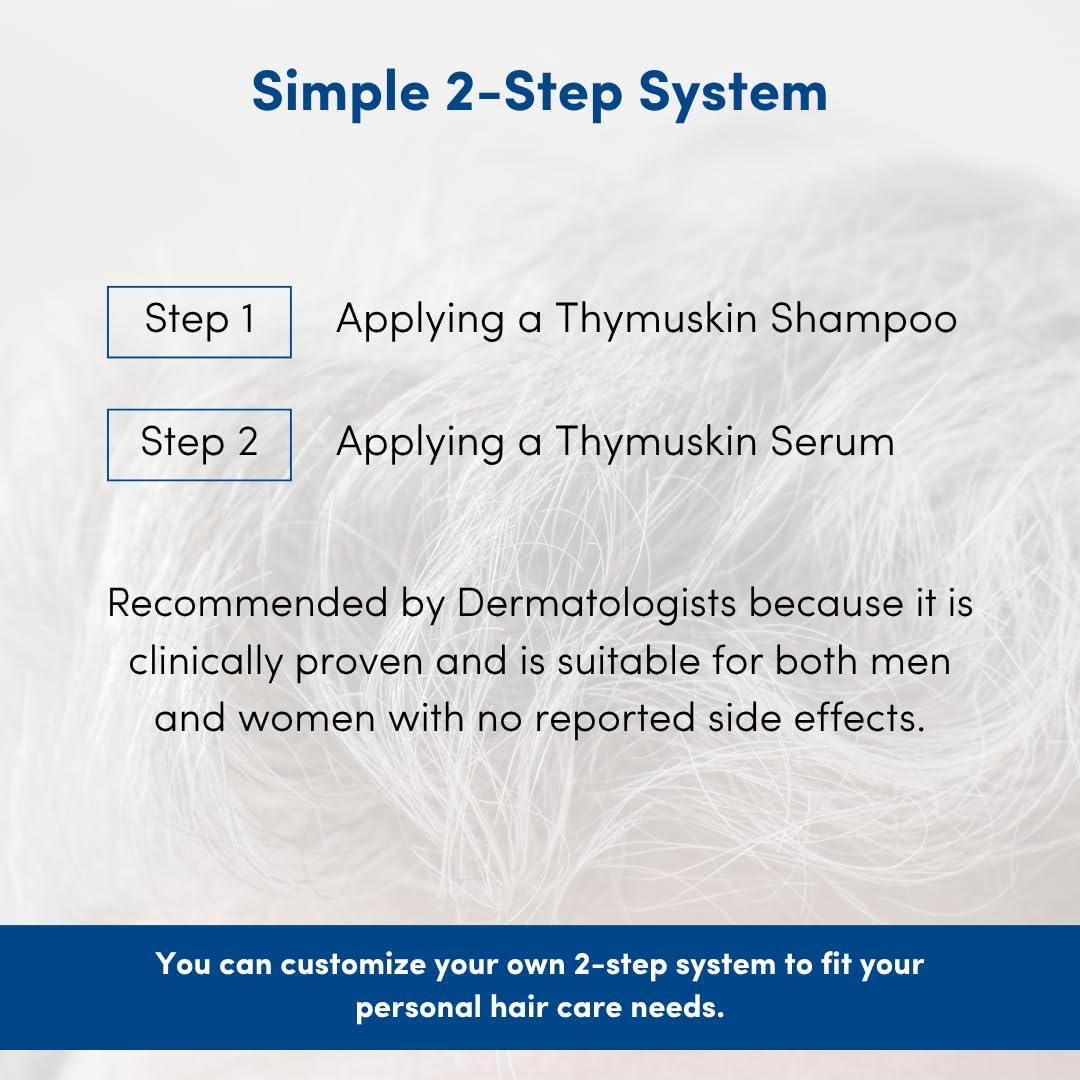 Simple 2-Step System

Step 1 Applying a Thymuskin Shampoo

Step 2 Applying a Thymuskin Serum

Recommended by Dermatologists because it is clinically proven and is suitable for both men and women with no reported side effects.

You can customize your own 2-step system to fit your personal hair care needs.