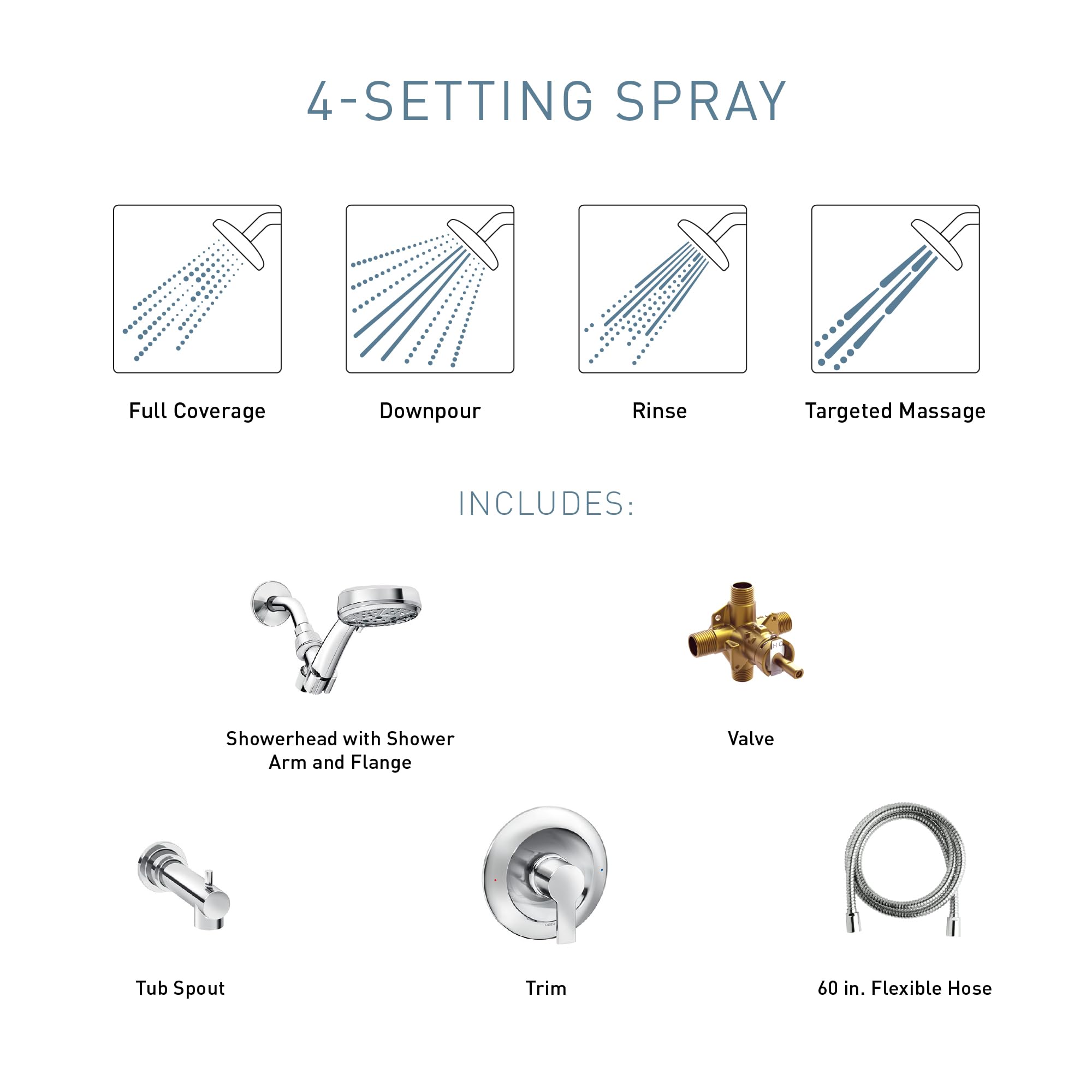 4-SETTING SPRAY

Full Coverage

Downpour

Rinse

Targeted Massage

INCLUDES:

Showerhead with Shower Arm and Flange

Valve

Tub Spout

Trim

60 in. Flexible Hose