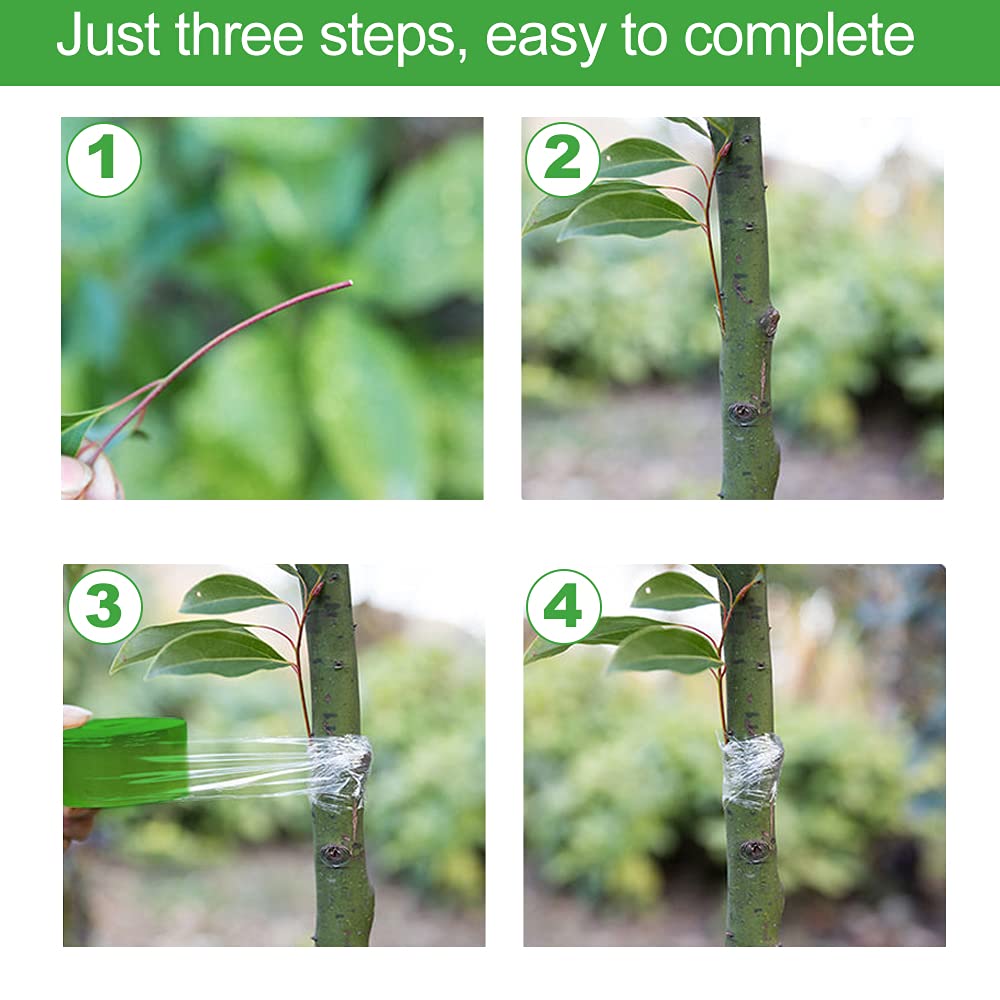 Just three steps, easy to complete

1

2

3

4