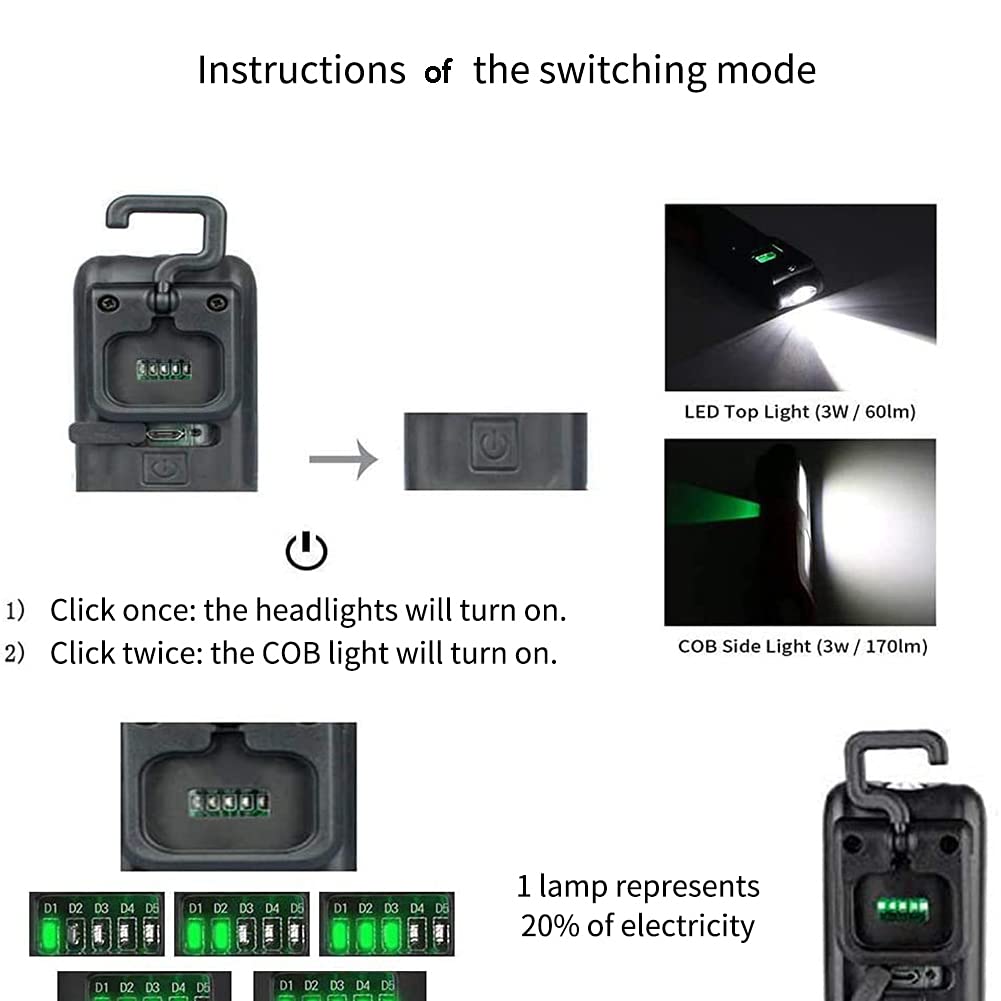 Instructions of the switching mode

LED Top Light (3W / 60lm)

COB Side Light (3w / 170lm)

1) Click once: the headlights will turn on.
2) Click twice: the COB light will turn on.

D1 D2 D3 D4 D5

D1 D2 D3 D4 D5

D1 D2 D3 D4 D5

D1 D2 D3 D4 D5

D1 D2 D3 D4 D5

1 lamp represents 20% of electricity