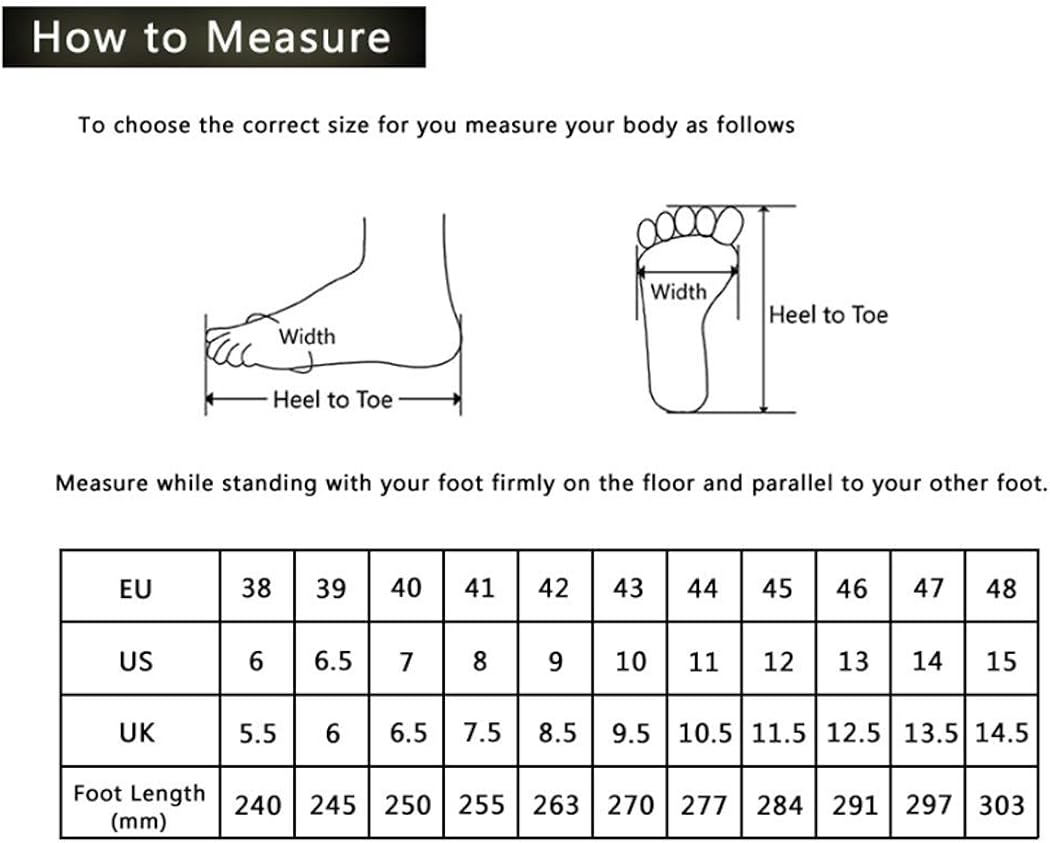 How to Measure

To choose the correct size for you measure your body as follows

Width

Heel to Toe

Width

Heel to Toe

Measure while standing with your foot firmly on the floor and parallel to your other foot.

| EU | 38 | 39 | 40 | 41 | 42 | 43 | 44 | 45 | 46 | 47 | 48 |
|---|---|---|---|---|---|---|---|---|---|---|---|
| US | 6 | 6.5 | 7 | 8 | 9 | 10 | 11 | 12 | 13 | 14 | 15 |
| UK | 5.5 | 6 | 6.5 | 7.5 | 8.5 | 9.5 | 10.5 | 11.5 | 12.5 | 13.5 | 14.5 |
| Foot Length (mm) | 240 | 245 | 250 | 255 | 263 | 270 | 277 | 284 | 291 | 297 | 303 |