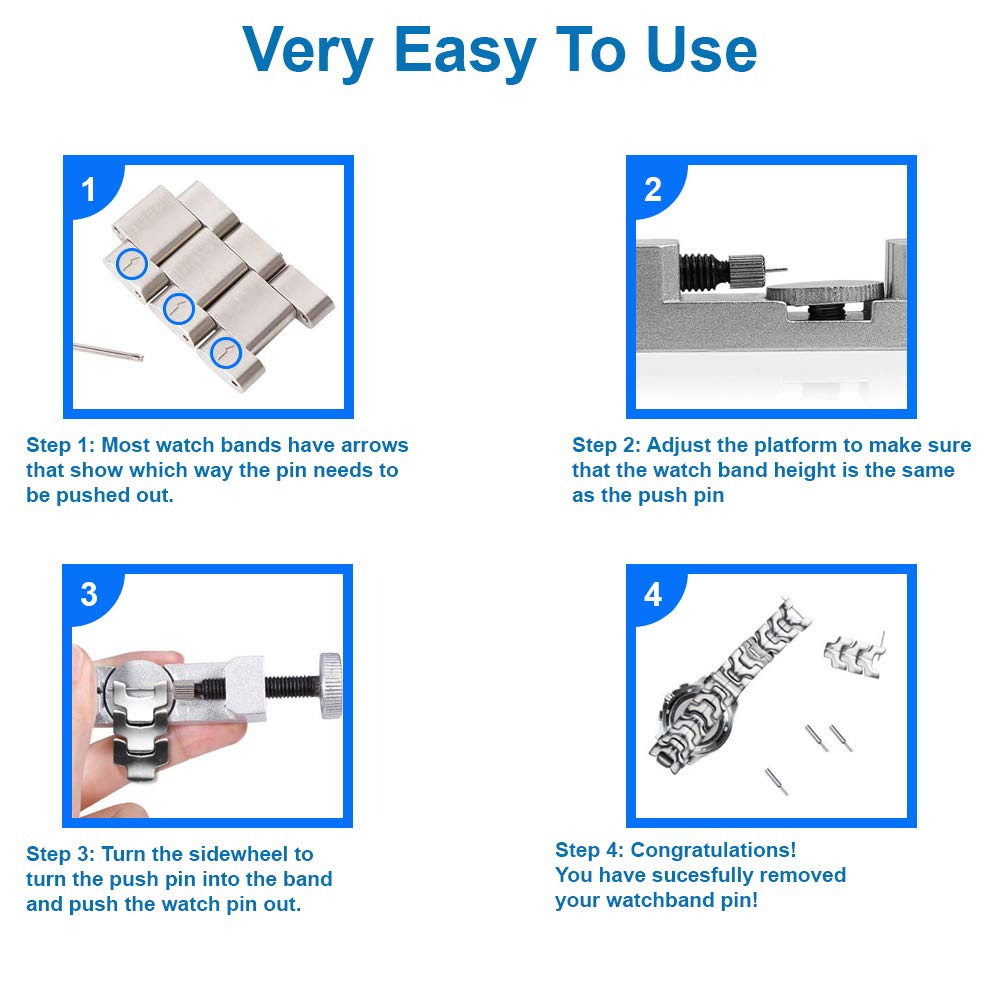 Very Easy To Use

1

Step 1: Most watch bands have arrows that show which way the pin needs to be pushed out.

2

Step 2: Adjust the platform to make sure that the watch band height is the same as the push pin

3

Step 3: Turn the sidewheel to turn the push pin into the band and push the watch pin out.

4

Step 4: Congratulations! You have sucesfully removed your watchband pin!