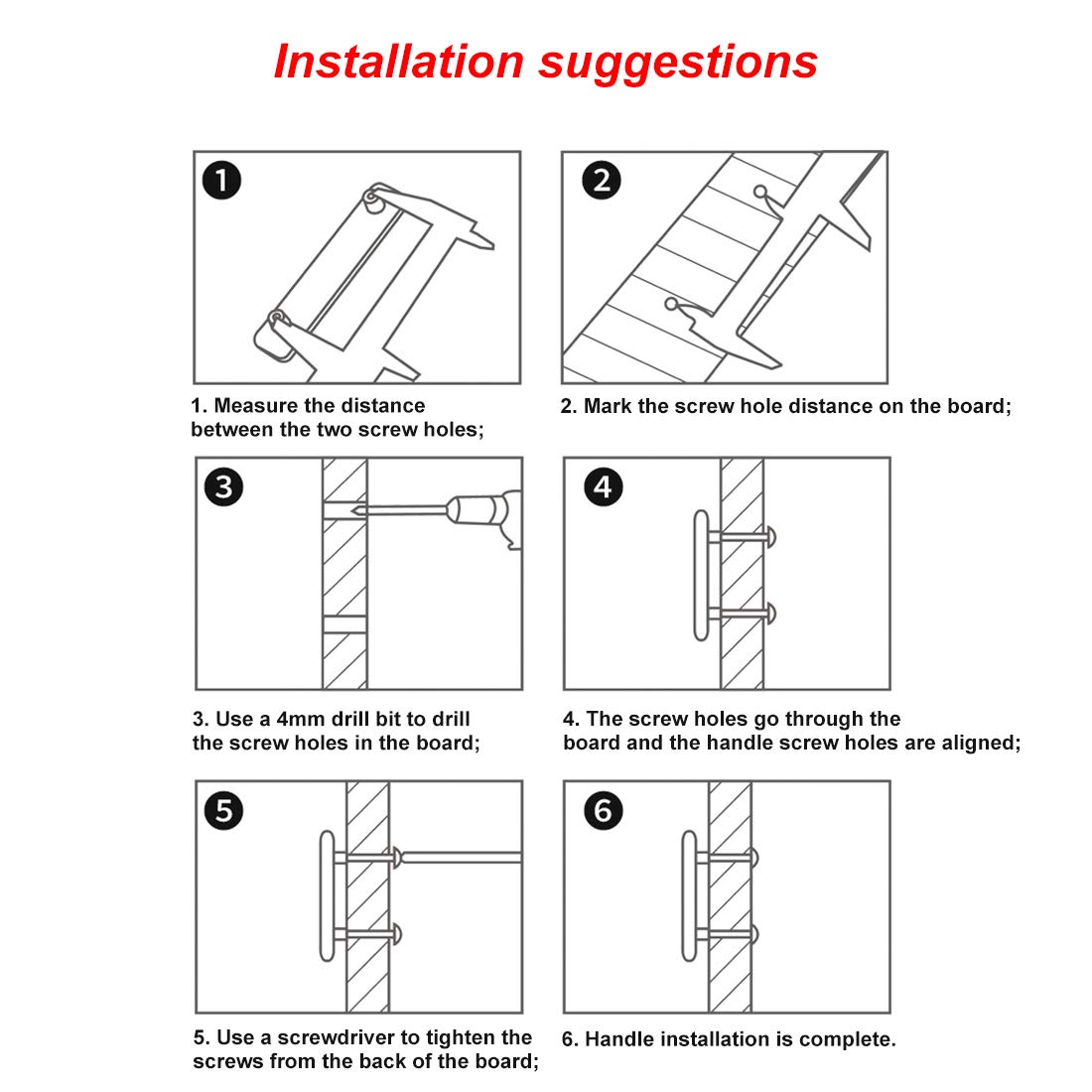 Installation suggestions

1

1. Measure the distance between the two screw holes;

2

2. Mark the screw hole distance on the board;

3

3. Use a 4mm drill bit to drill the screw holes in the board;

4

4. The screw holes go through the board and the handle screw holes are aligned;

5

5. Use a screwdriver to tighten the screws from the back of the board;

6

6. Handle installation is complete.