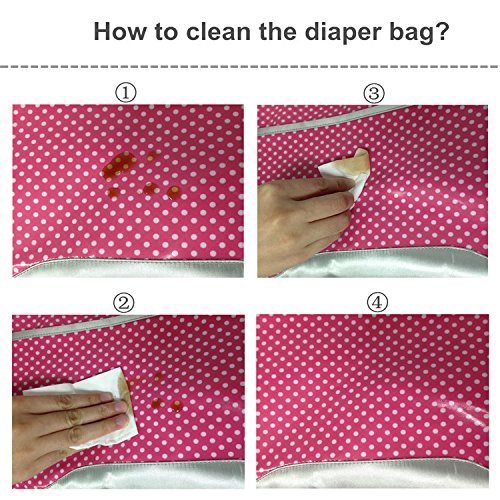 How to clean the diaper bag?

①

③

②

④