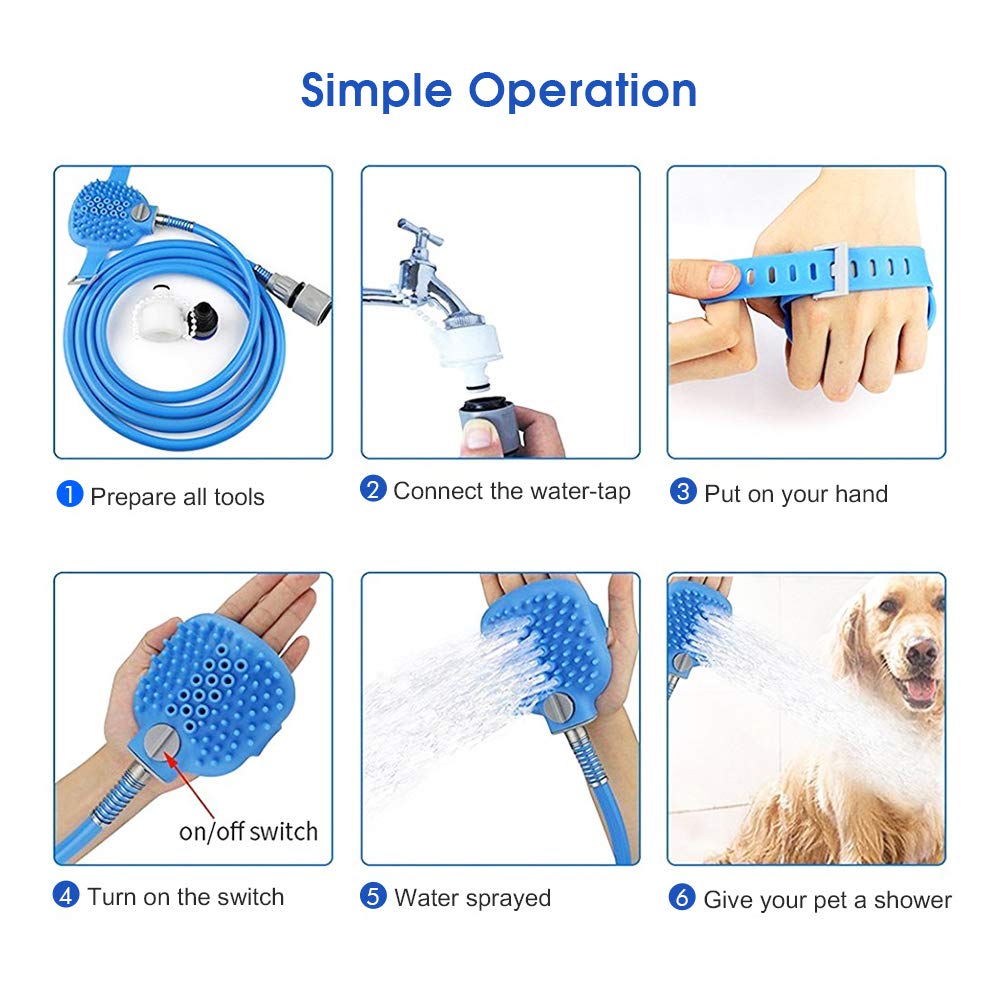 Simple Operation

1 Prepare all tools

2 Connect the water-tap

3 Put on your hand

on/off switch

4 Turn on the switch

5 Water sprayed

6 Give your pet a shower