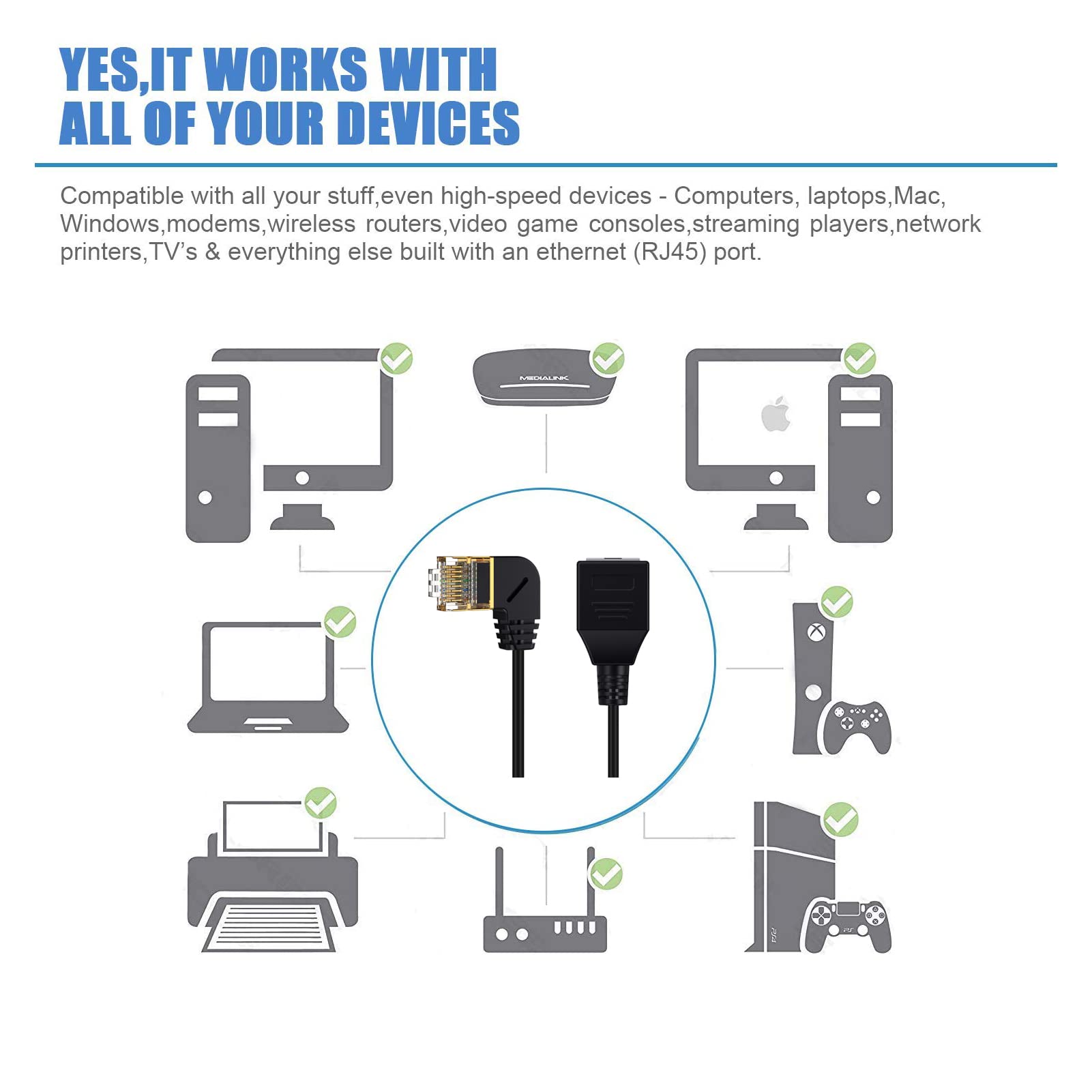 YES,IT WORKS WITH
ALL OF YOUR DEVICES

Compatible with all your stuff,even high-speed devices - Computers, laptops,Mac, Windows,modems,wireless routers,video game consoles,streaming players,network printers,TV's & everything else built with an ethernet (RJ45) port.

MEDIALINK

PS4