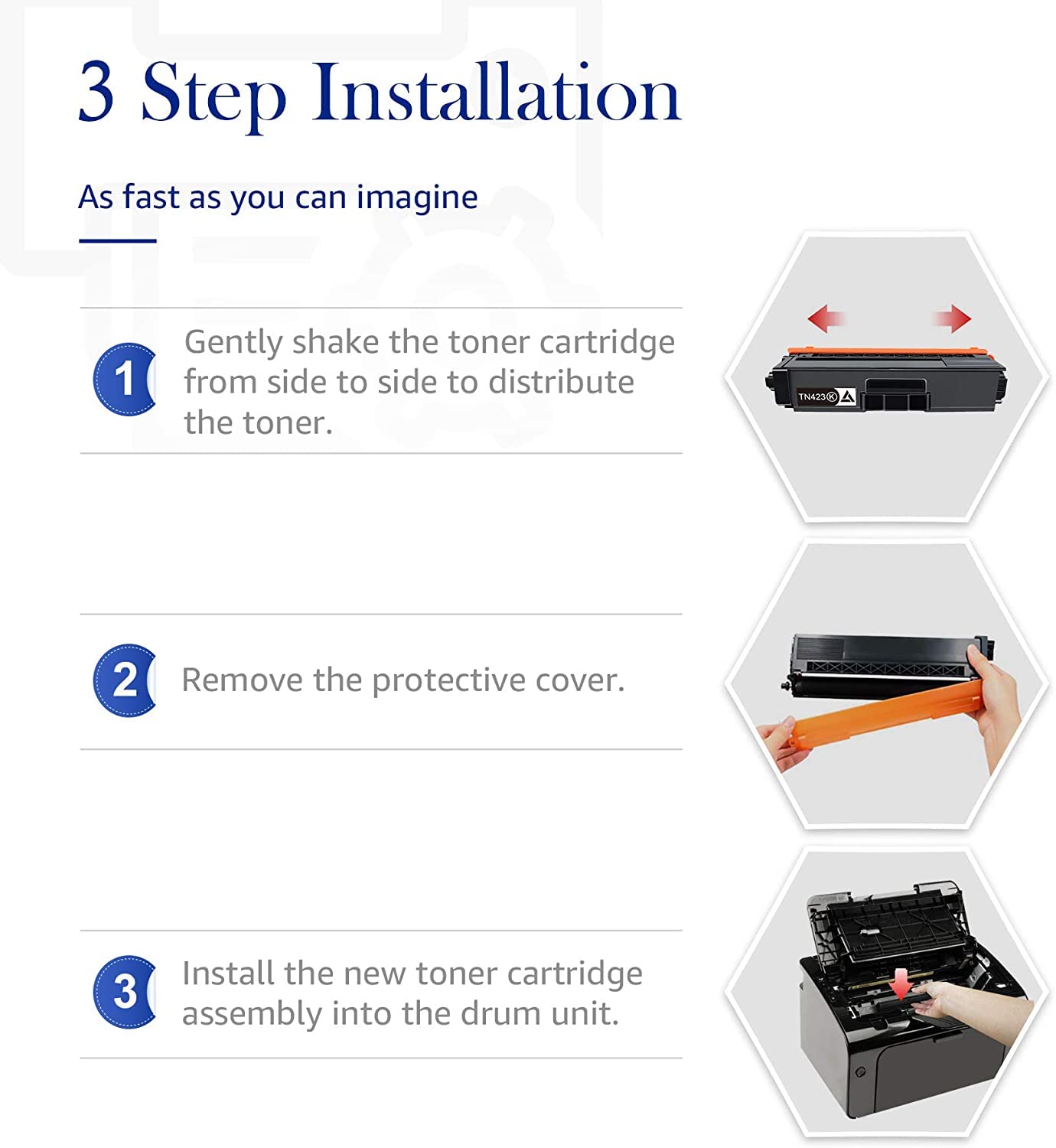 3 Step Installation

As fast as you can imagine

1 Gently shake the toner cartridge from side to side to distribute the toner.

TN423 K

2 Remove the protective cover.

3 Install the new toner cartridge assembly into the drum unit.