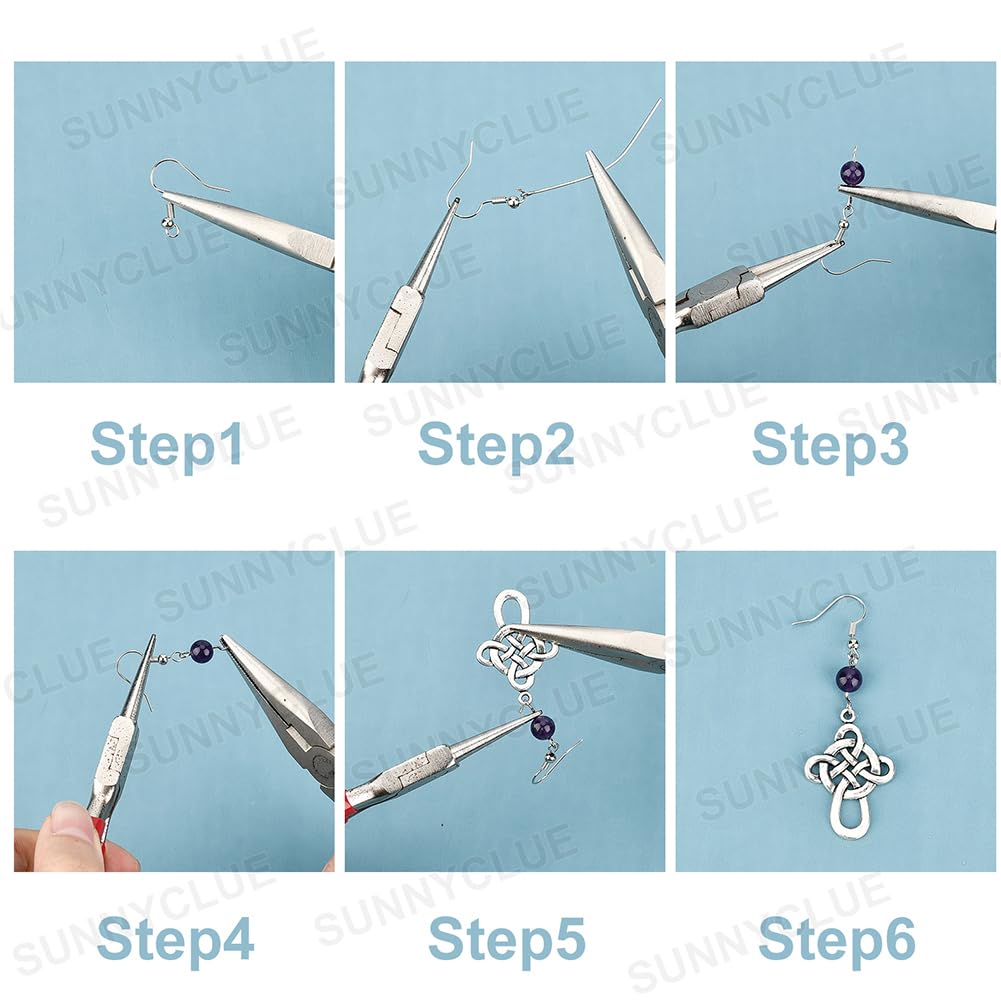 SUNNYCLUE

Step1

Step2

Step3

Step4

Step5

Step6