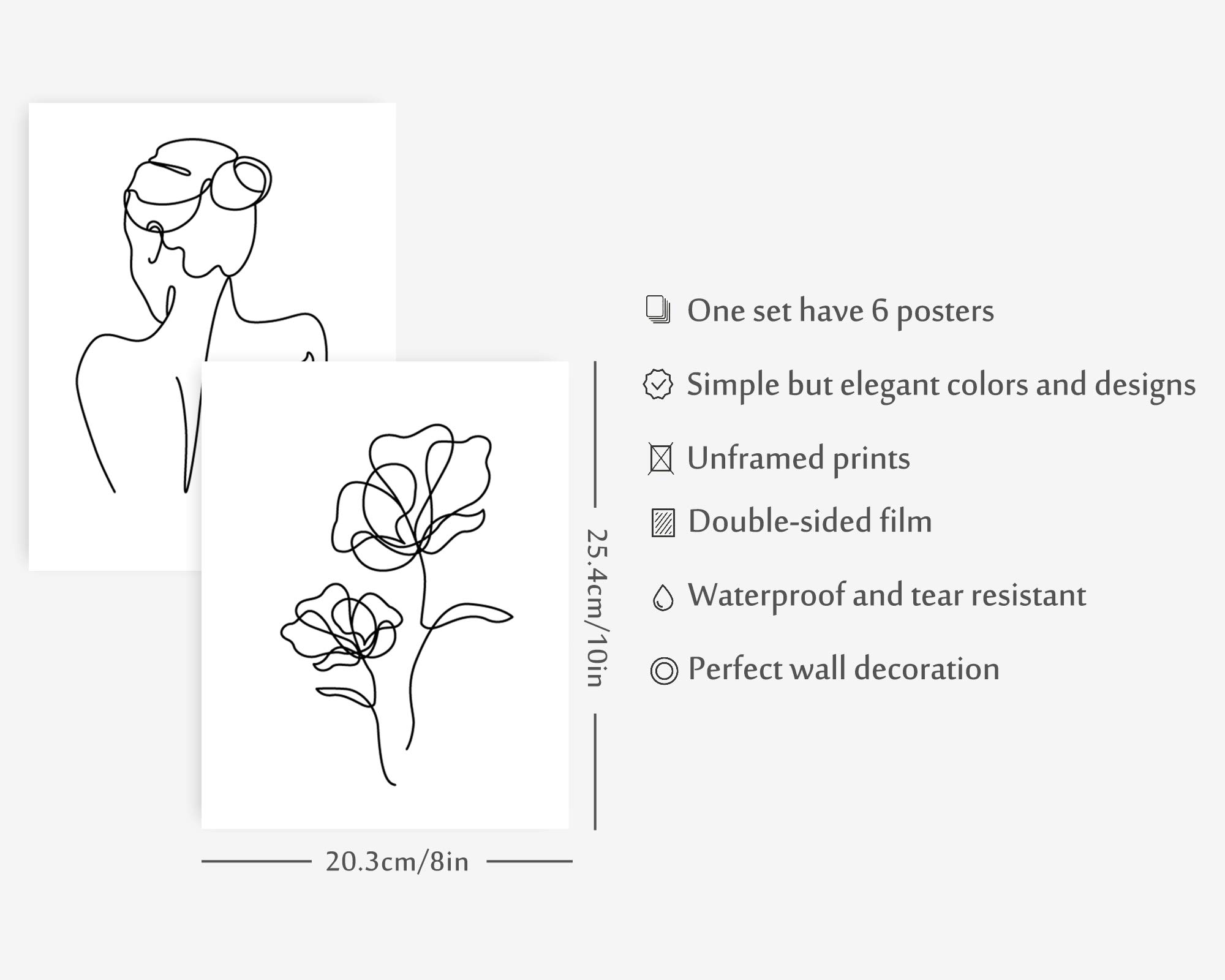 25.4cm/10in

20.3cm/8in

One set have 6 posters

Simple but elegant colors and designs

Unframed prints

Double-sided film

Waterproof and tear resistant

Perfect wall decoration