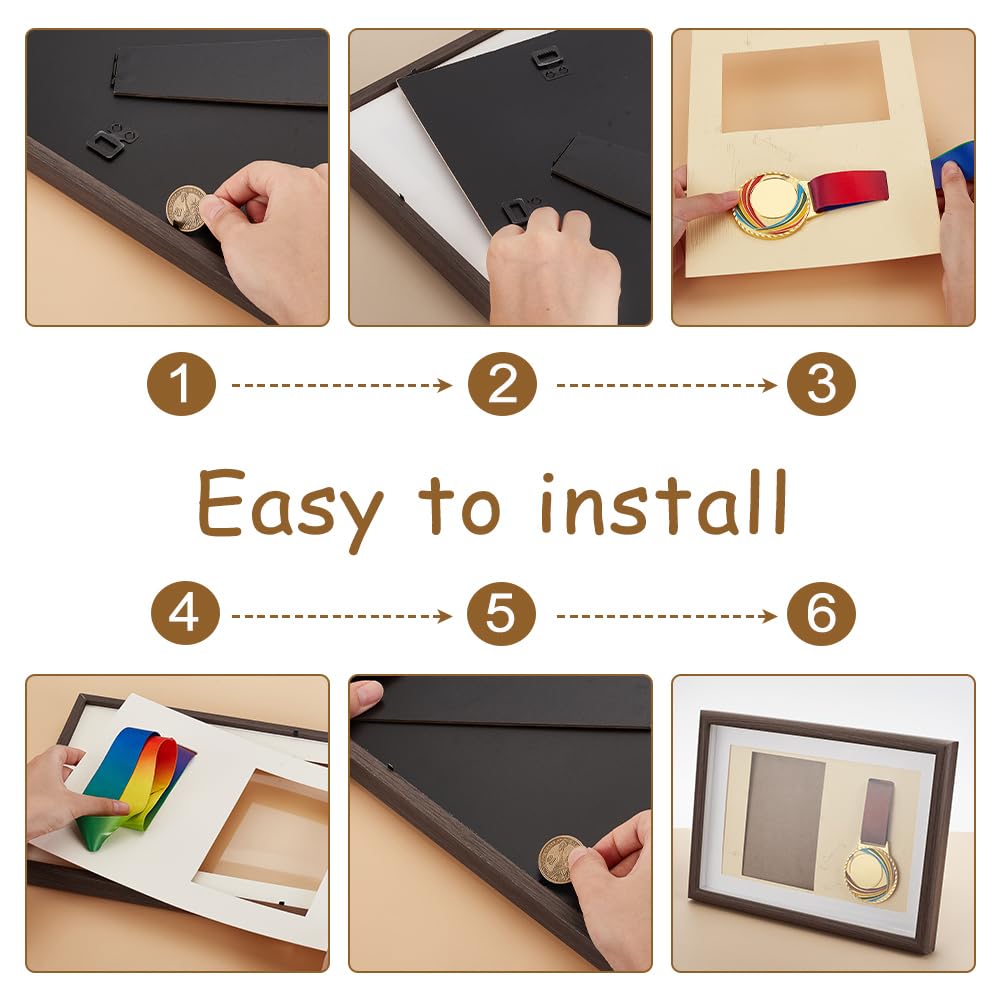 1
2
3

Easy to install

4
5
6