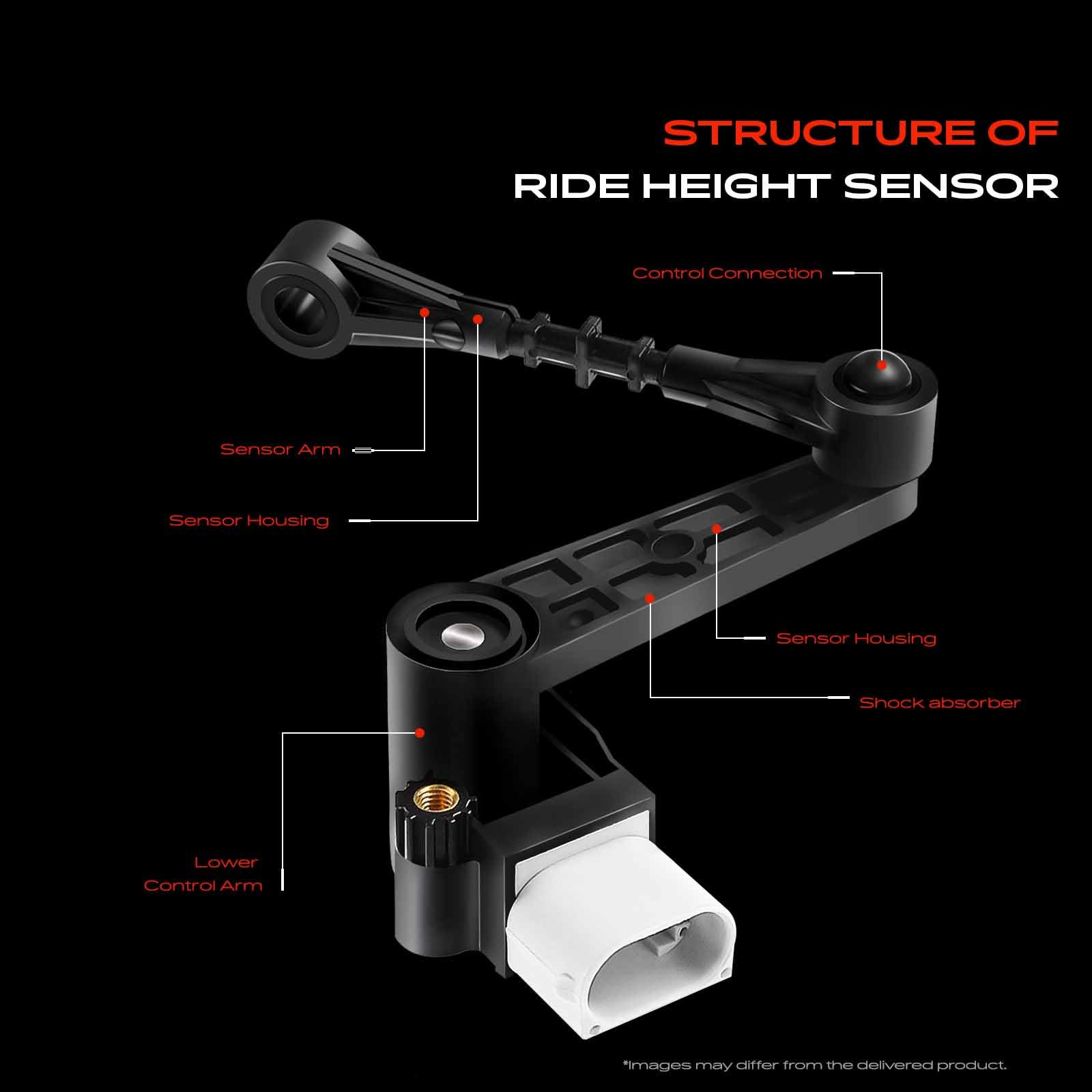 STRUCTURE OF
RIDE HEIGHT SENSOR

Control Connection

Sensor Arm

Sensor Housing

Sensor Housing

Shock absorber

Lower
Control Arm

*Images may differ from the delivered product.