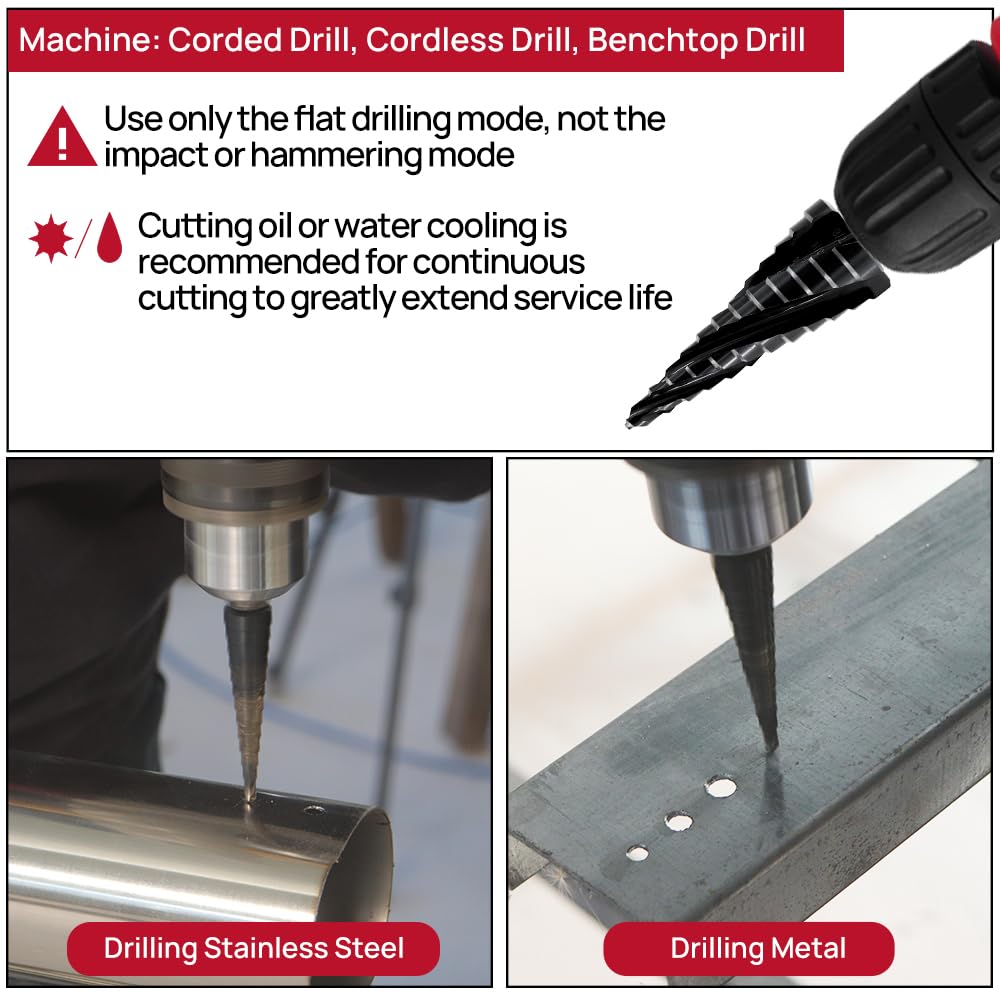 Machine: Corded Drill, Cordless Drill, Benchtop Drill

Use only the flat drilling mode, not the impact or hammering mode

Cutting oil or water cooling is recommended for continuous cutting to greatly extend service life

Drilling Stainless Steel

Drilling Metal