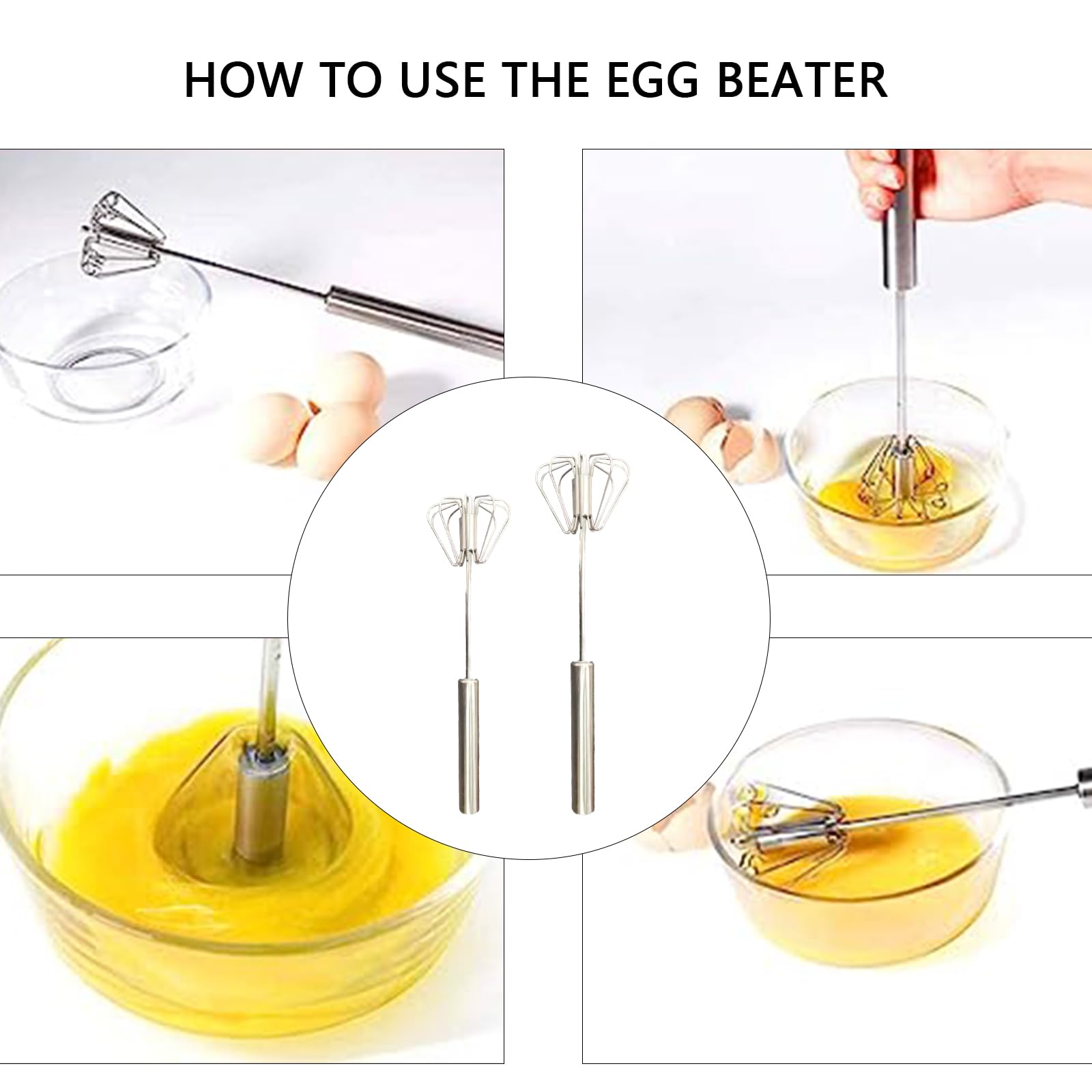 HOW TO USE THE EGG BEATER