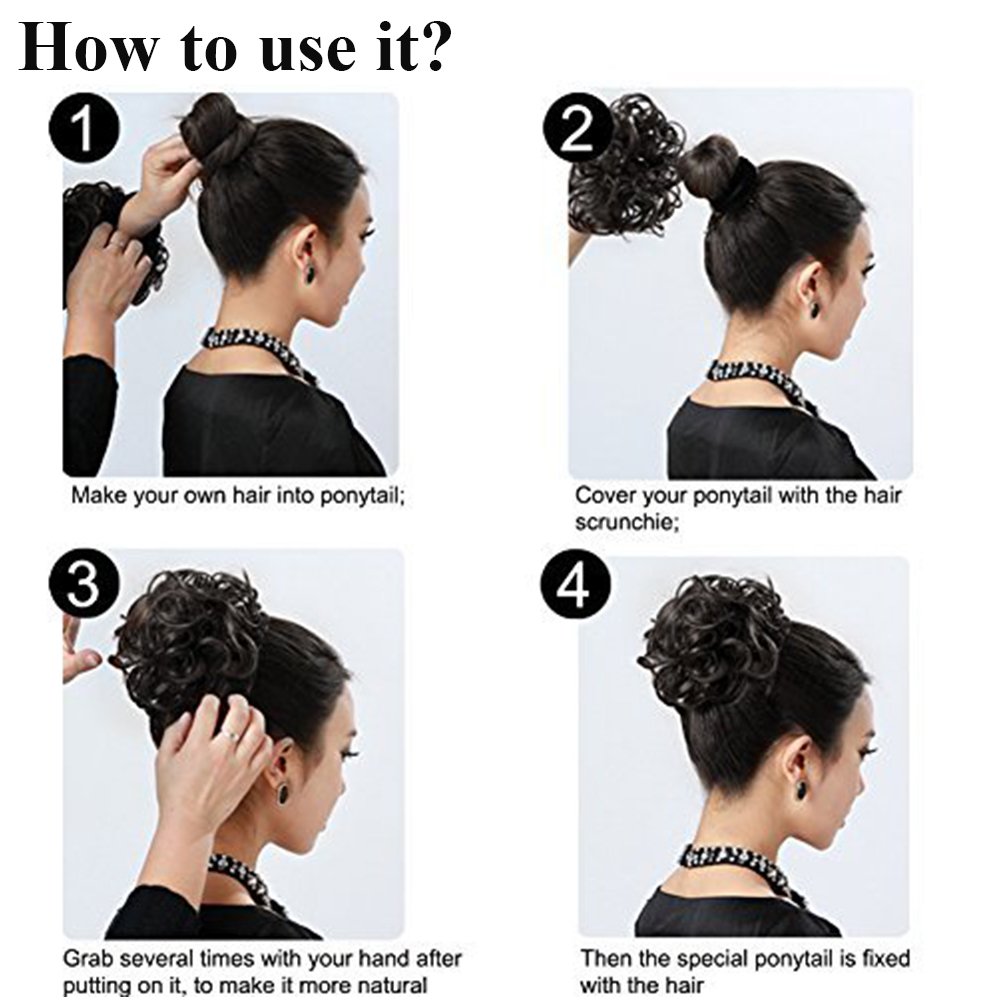 How to use it?

1

Make your own hair into ponytail;

2

Cover your ponytail with the hair scrunchie;

3

Grab several times with your hand after putting on it, to make it more natural

4

Then the special ponytail is fixed with the hair