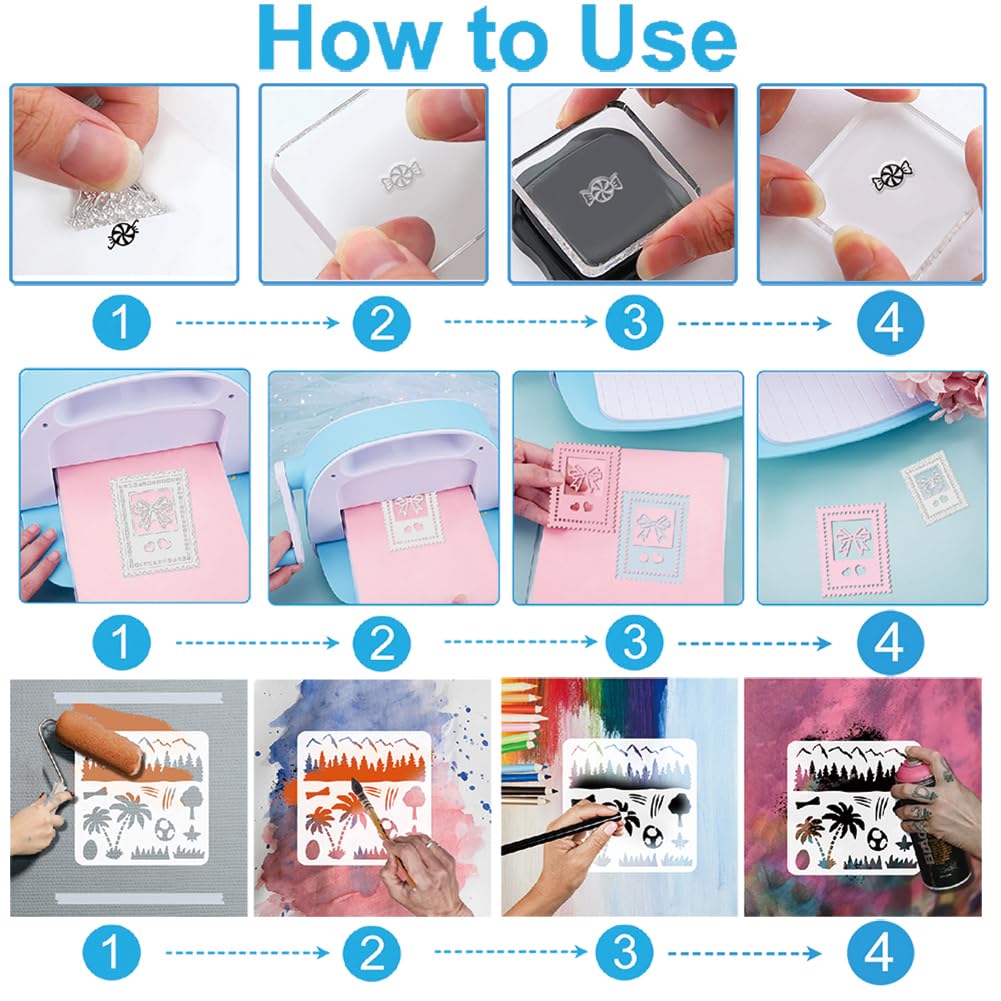 How to Use

1 2 3 4

1 2 3 4

1 2 3 4