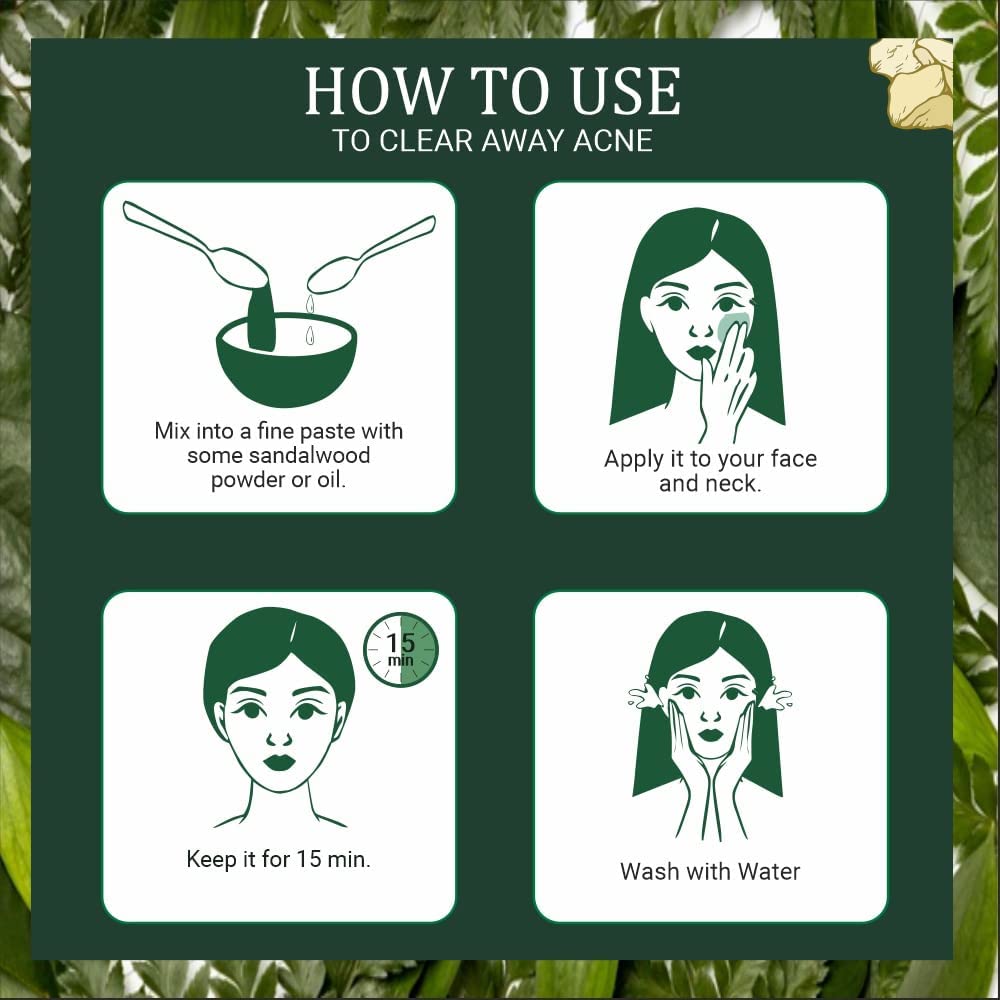 HOW TO USE
TO CLEAR AWAY ACNE

Mix into a fine paste with some sandalwood powder or oil.

Apply it to your face and neck.

15 min

Keep it for 15 min.

Wash with Water