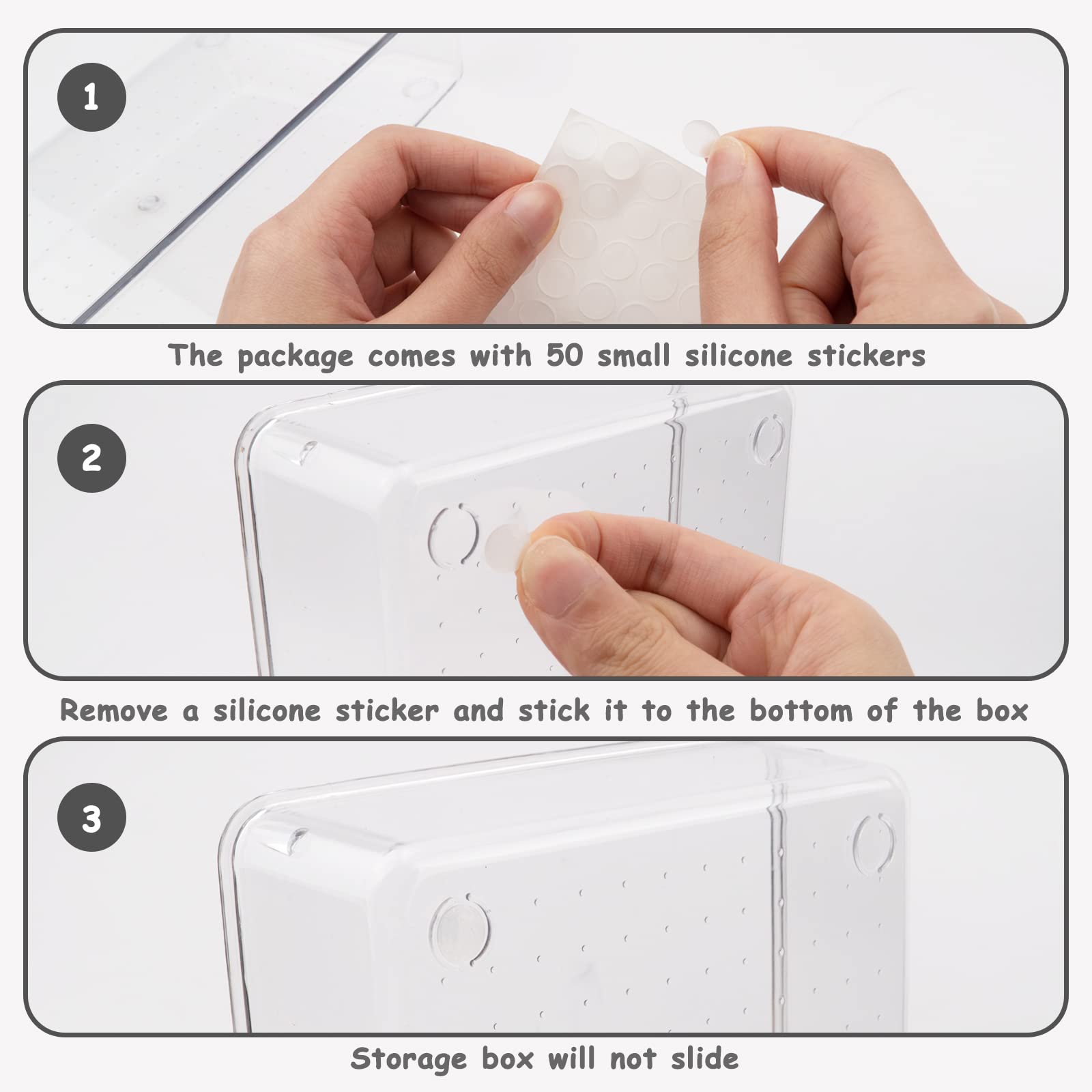 1

The package comes with 50 small silicone stickers

2

Remove a silicone sticker and stick it to the bottom of the box

3

Storage box will not slide